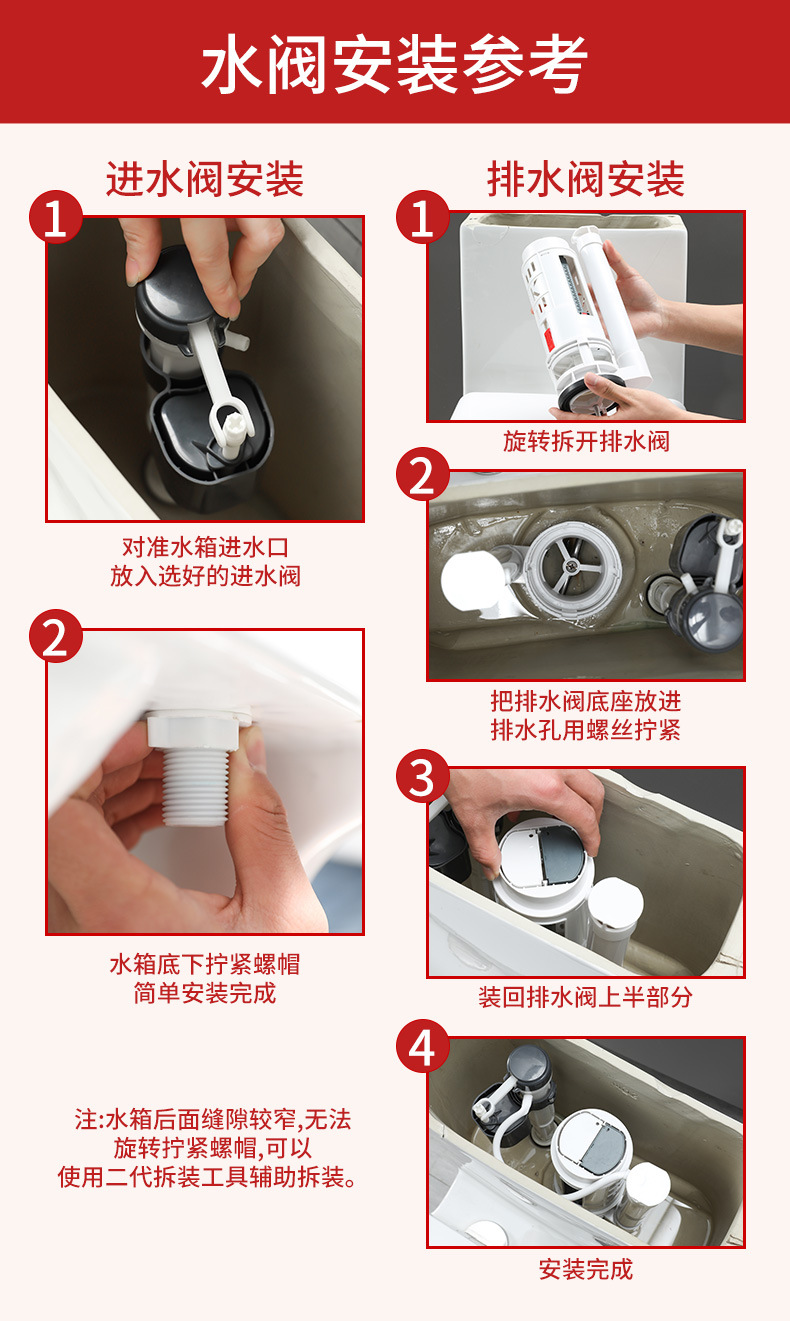 水阀安装参考

进水阀安装

1

对准水箱进水口
放入选好的进水阀

2

水箱底下拧紧螺帽
简单安装完成

注:水箱后面缝隙较窄,无法旋转拧紧螺帽,可以使用二代拆装工具辅助拆装。

排水阀安装

1

旋转拆开排水阀

2

把排水阀底座放进
排水孔用螺丝拧紧

3

装回排水阀上半部分

4

安装完成