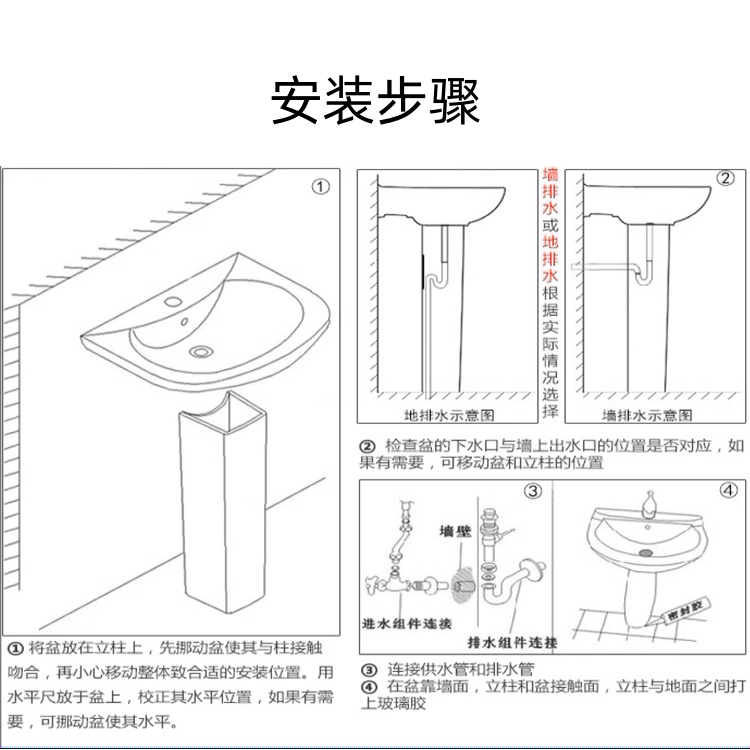 安装步骤

①

① 将盆放在立柱上，先挪动盆使其与柱接触吻合，再小心移动整体致合适的安装位置。用水平尺放于盆上，校正其水平位置，如果有需要，可挪动盆使其水平。

地排水示意图

墙排水或地排水根据实际情况选择

②

墙排水示意图

② 检查盆的下水口与墙上出水口的位置是否对应，如果有需要，可移动盆和立柱的位置

③

墙壁

进水组件连接

排水组件连接

④

密封胶

③ 连接供水管和排水管
④ 在盆靠墙面，立柱和盆接触面，立柱与地面之间打上玻璃胶