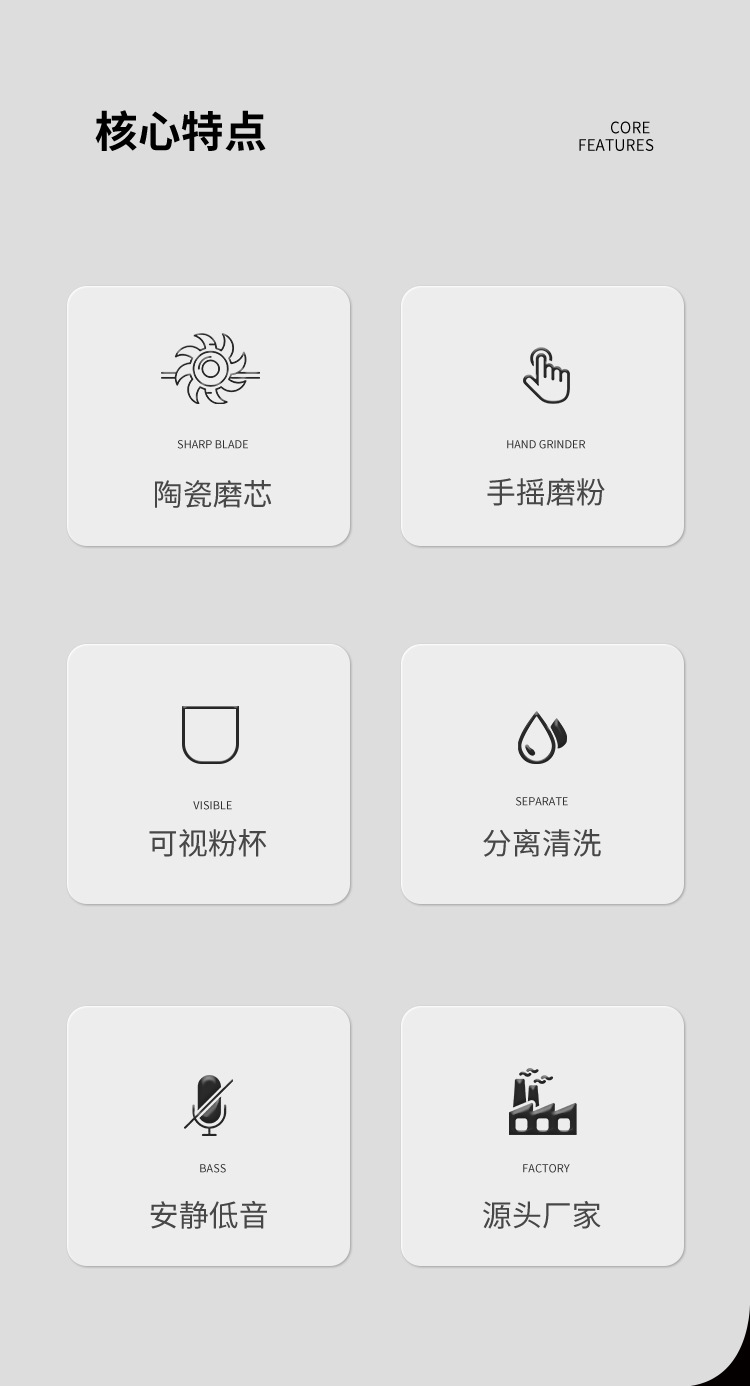 核心特点

CORE
FEATURES

SHARP BLADE
陶瓷磨芯

HAND GRINDER
手摇磨粉

VISIBLE
可视粉杯

SEPARATE
分离清洗

BASS
安静低音

FACTORY
源头厂家