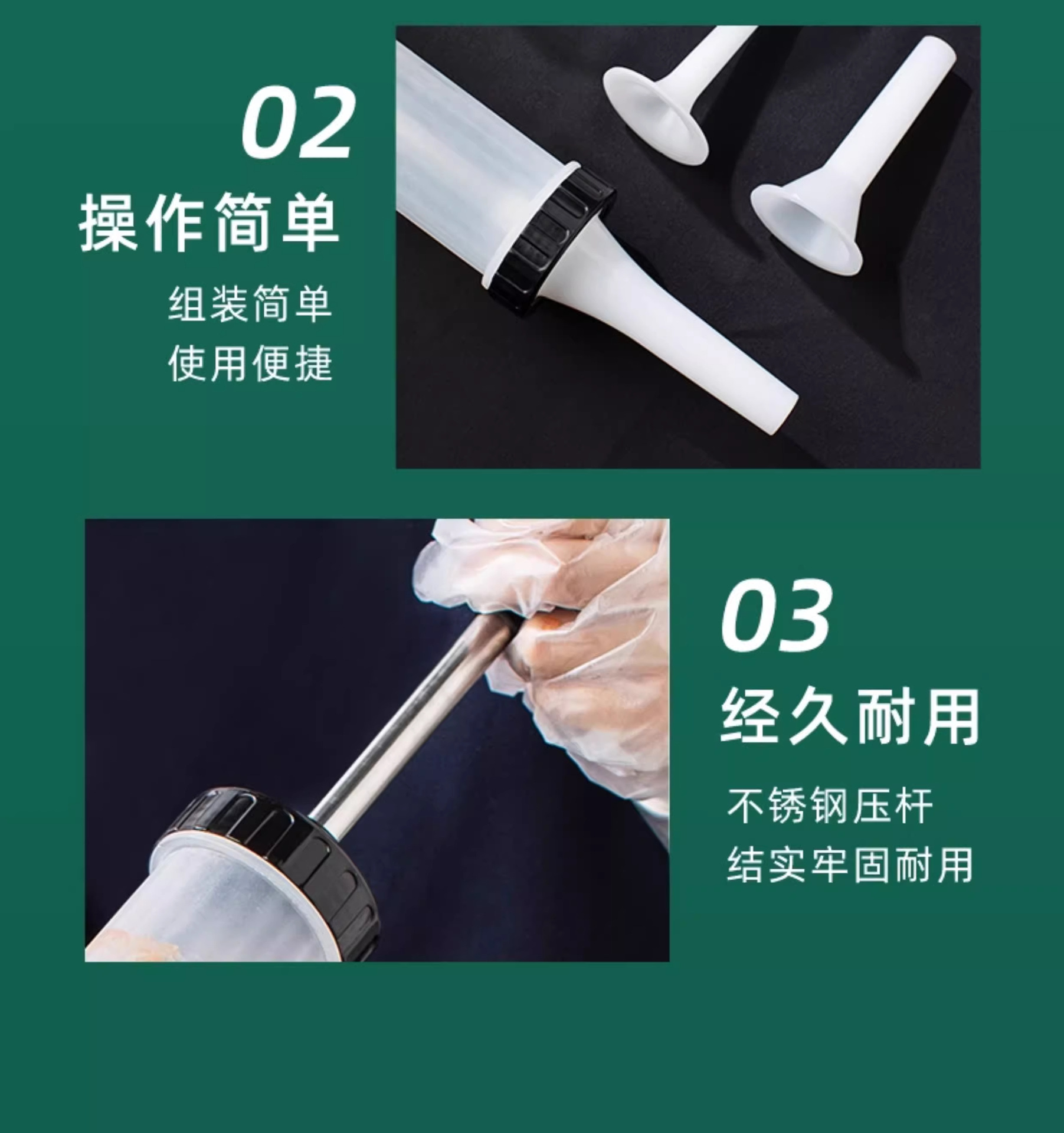 02
操作简单
组装简单
使用便捷

03
经久耐用
不锈钢压杆
结实牢固耐用