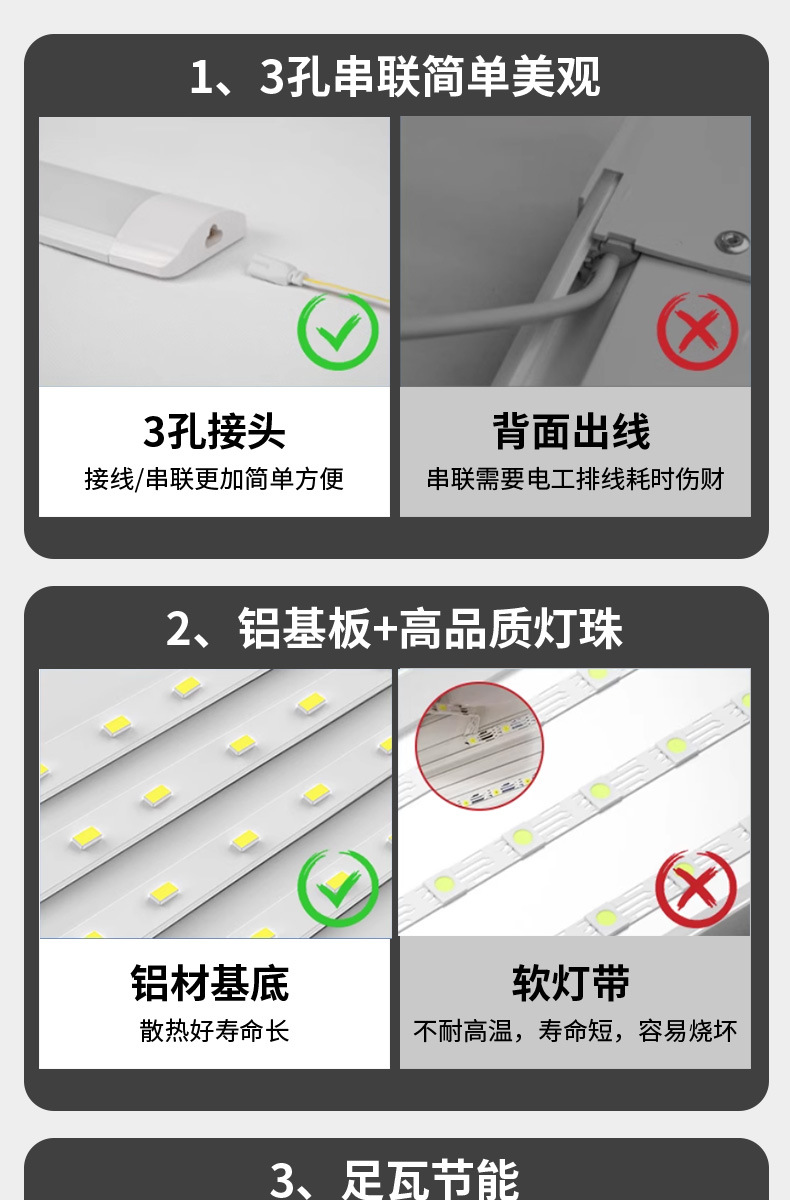 1、3孔串联简单美观

3孔接头
接线/串联更加简单方便

背面出线
串联需要电工排线耗时伤财

2、铝基板+高品质灯珠

铝材基底
散热好寿命长

软灯带
不耐高温，寿命短，容易烧坏

3、足瓦节能