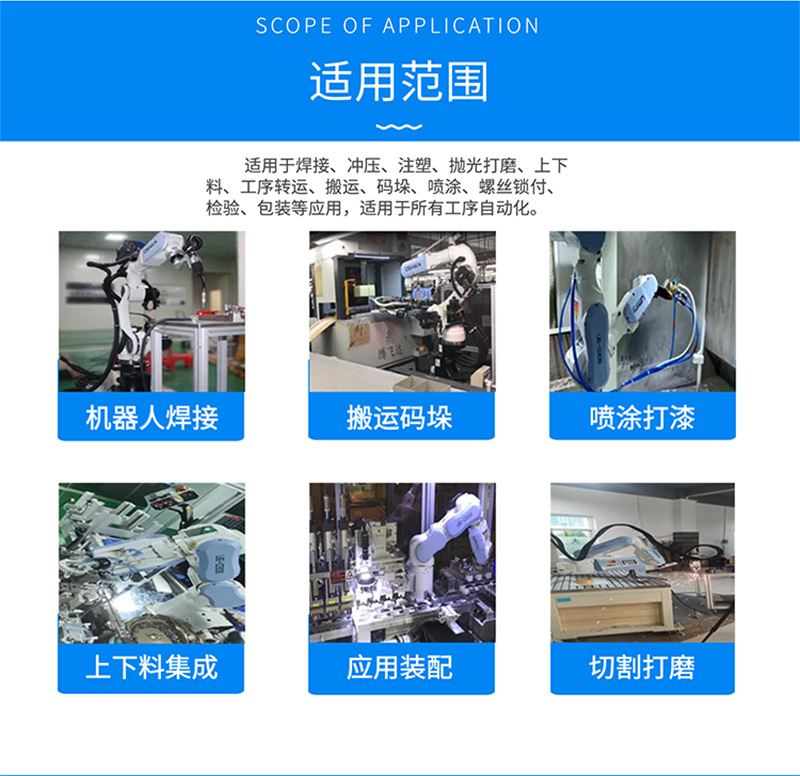 SCOPE OF APPLICATION

适用范围

适用于焊接、冲压、注塑、抛光打磨、上下料、工序转运、搬运、码垛、喷涂、螺丝锁付、检验、包装等应用，适用于所有工序自动化。

机器人焊接

搬运码垛

喷涂打漆

上下料集成

应用装配

切割打磨