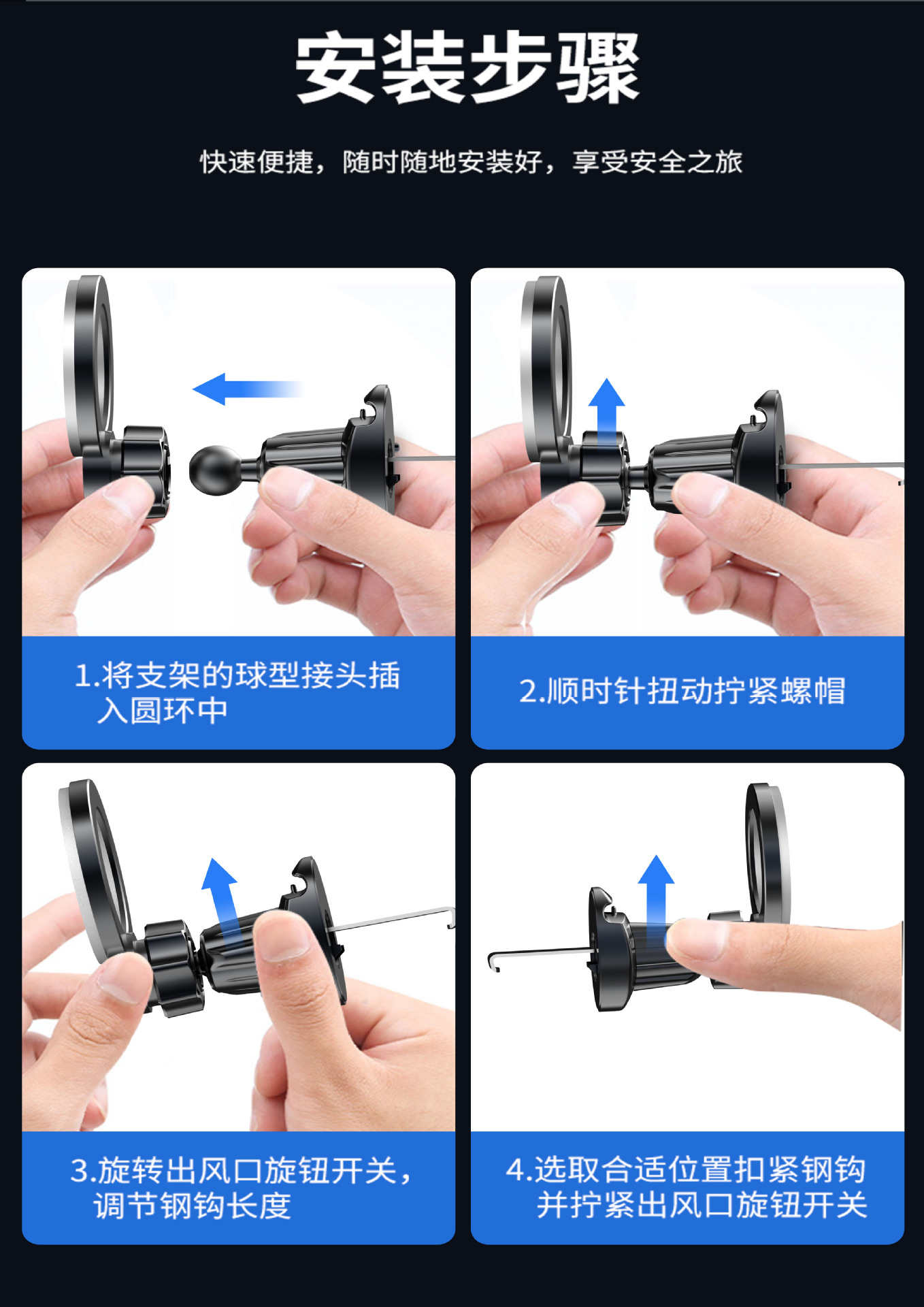 安装步骤

快速便捷，随时随地安装好，享受安全之旅

1.将支架的球型接头插入圆环中

2.顺时针扭动拧紧螺帽

3.旋转出风口旋钮开关，调节钢钩长度

4.选取合适位置扣紧钢钩并拧紧出风口旋钮开关