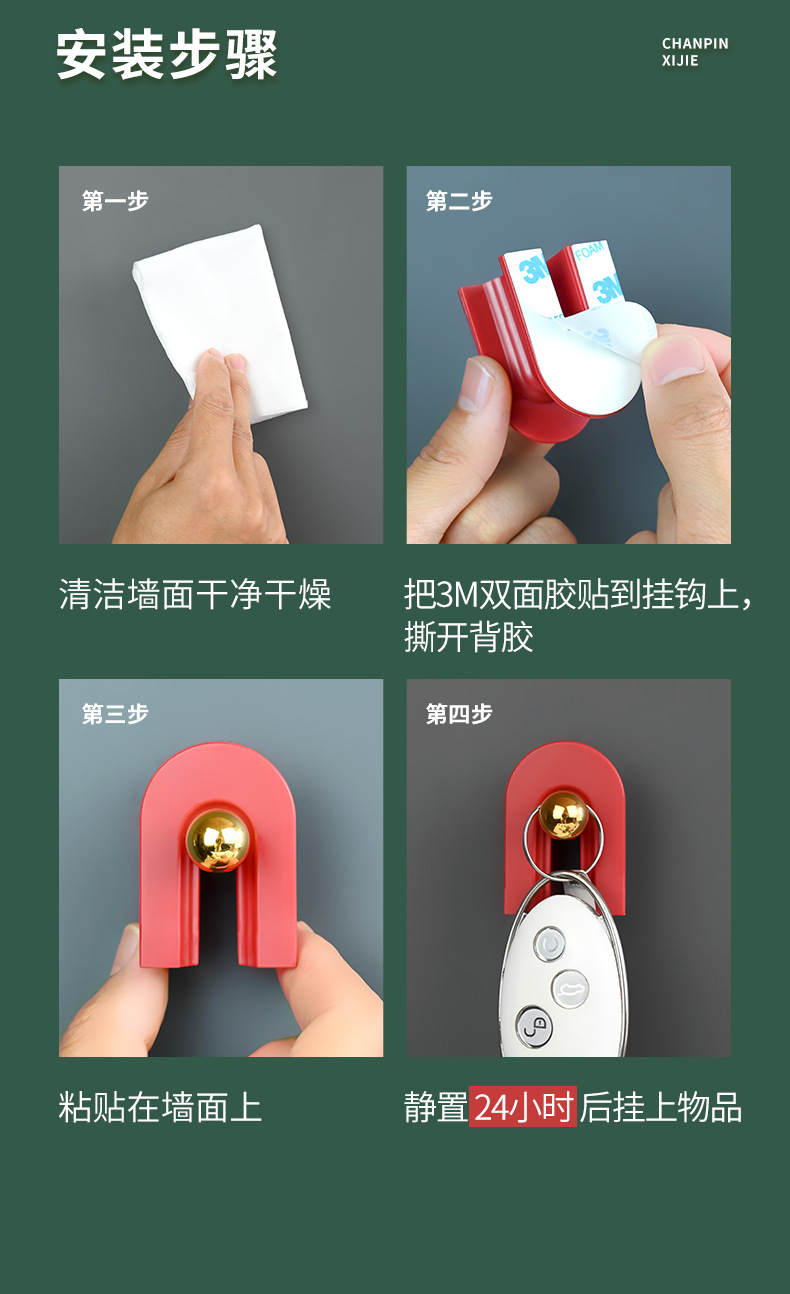 安装步骤

CHANPIN XIJIE

第一步

清洁墙面干净干燥

第二步

3M FOAM 3M

把3M双面胶贴到挂钩上，撕开背胶

第三步

粘贴在墙面上

第四步

静置24小时后挂上物品