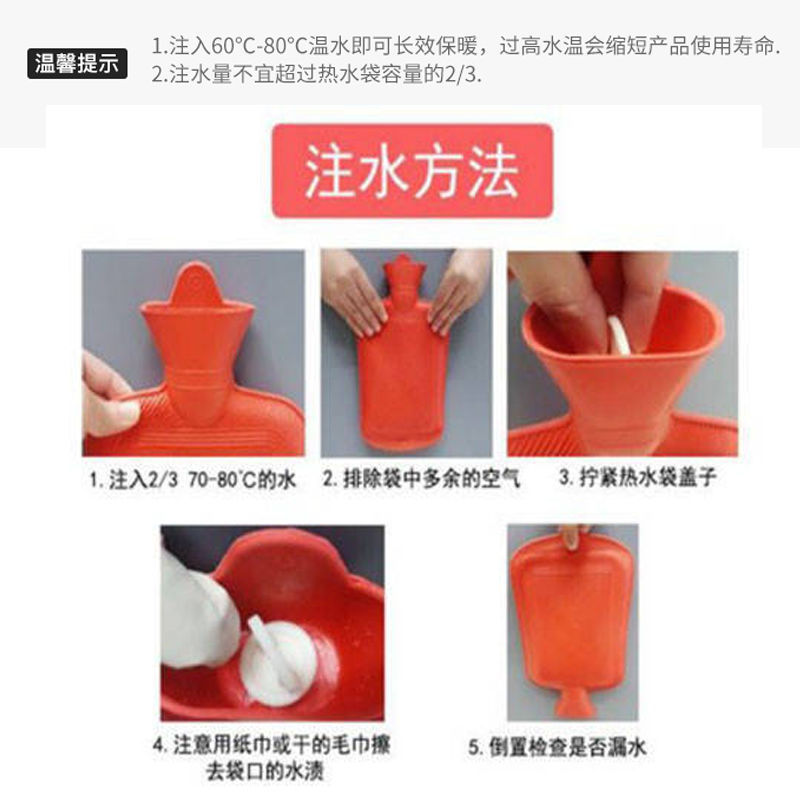 温馨提示

1.注入60°C-80°C温水即可长效保暖，过高水温会缩短产品使用寿命.
2.注水量不宜超过热水袋容量的2/3.

注水方法

1. 注入2/3 70-80°C的水

2. 排除袋中多余的空气

3. 拧紧热水袋盖子

4. 注意用纸巾或干的毛巾擦去袋口的水渍

5. 倒置检查是否漏水