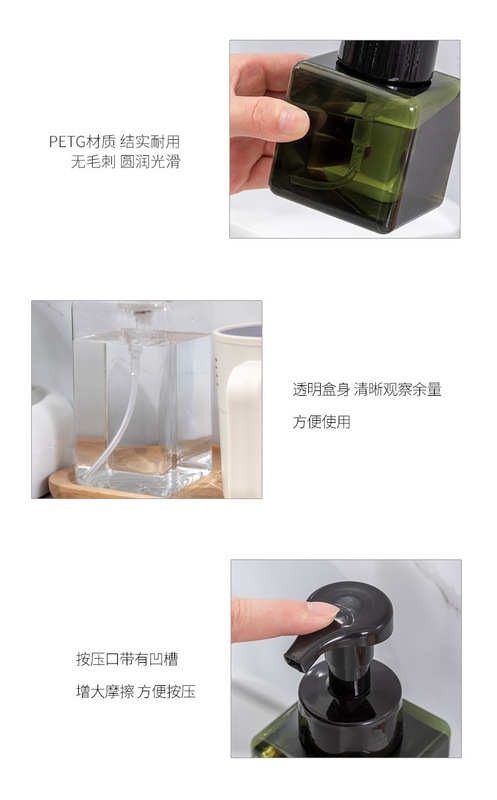 PETG材质 结实耐用
无毛刺 圆润光滑

透明盒身 清晰观察余量
方便使用

按压口带有凹槽
增大摩擦 方便按压