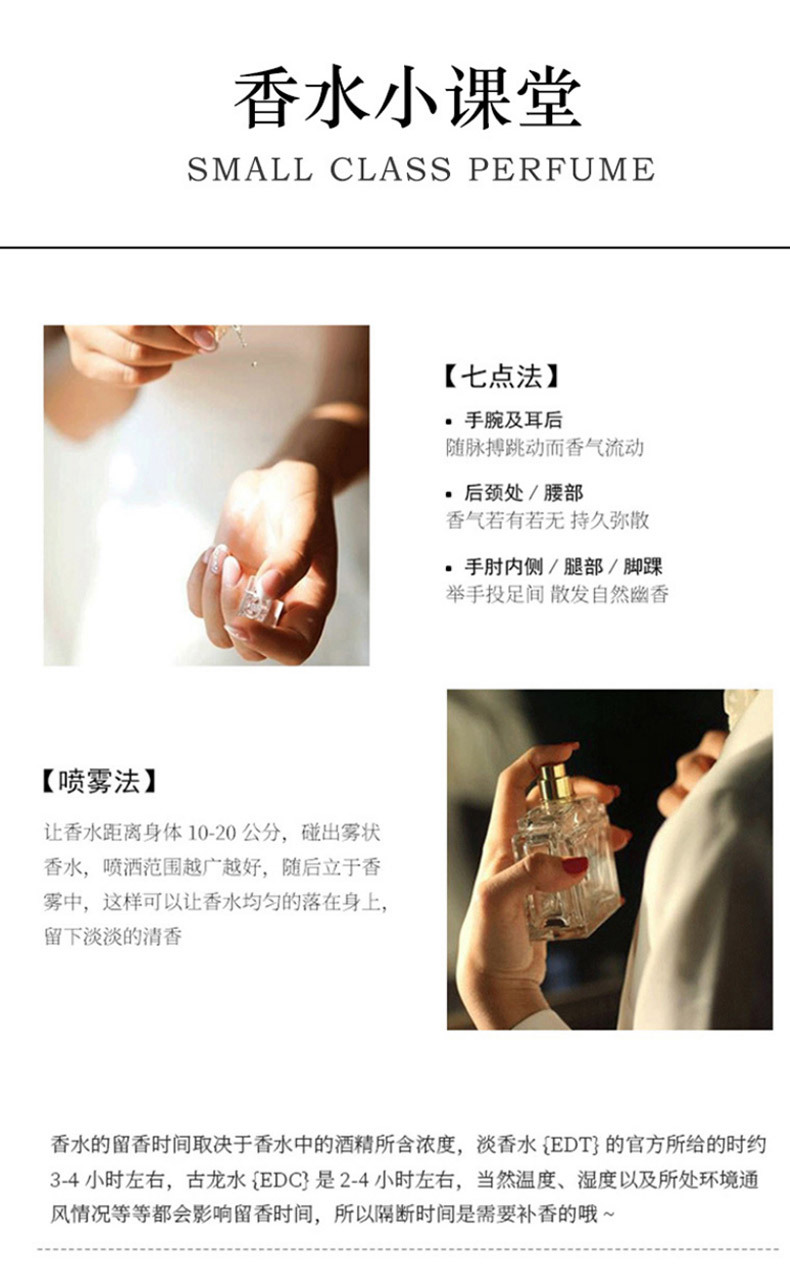 香水小课堂

SMALL CLASS PERFUME

【七点法】

• 手腕及耳后
随脉搏跳动而香气流动

• 后颈处 / 腰部
香气若有若无 持久弥散

• 手肘内侧 / 腿部 / 脚踝
举手投足间 散发自然幽香

【喷雾法】

让香水距离身体 10-20 公分，碰出雾状香水，喷洒范围越广越好，随后立于香雾中，这样可以让香水均匀的落在身上，留下淡淡的清香

香水的留香时间取决于香水中的酒精所含浓度，淡香水 {EDT} 的官方所给的时约 3-4 小时左右，古龙水 {EDC} 是 2-4 小时左右，当然温度、湿度以及所处环境通风情况等等都会影响留香时间，所以隔断时间是需要补香的哦 ~