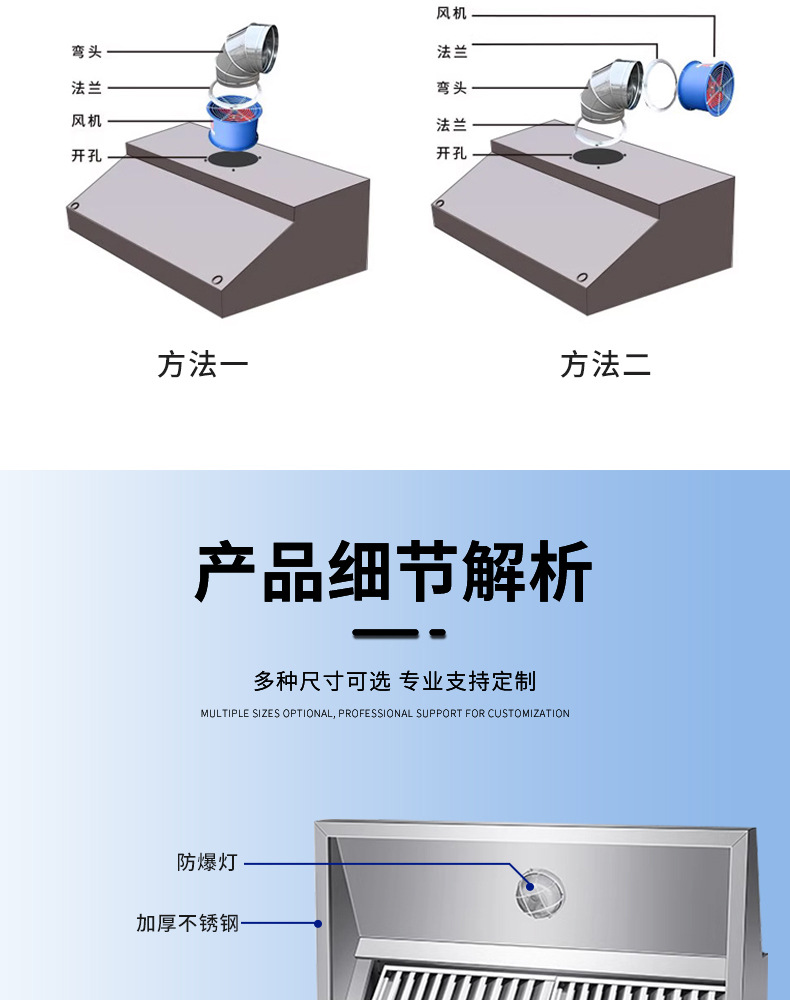 弯头
法兰
风机
开孔

方法一

风机
法兰
弯头
法兰
开孔

方法二

产品细节解析

多种尺寸可选 专业支持定制

MULTIPLE SIZES OPTIONAL, PROFESSIONAL SUPPORT FOR CUSTOMIZATION

防爆灯
加厚不锈钢