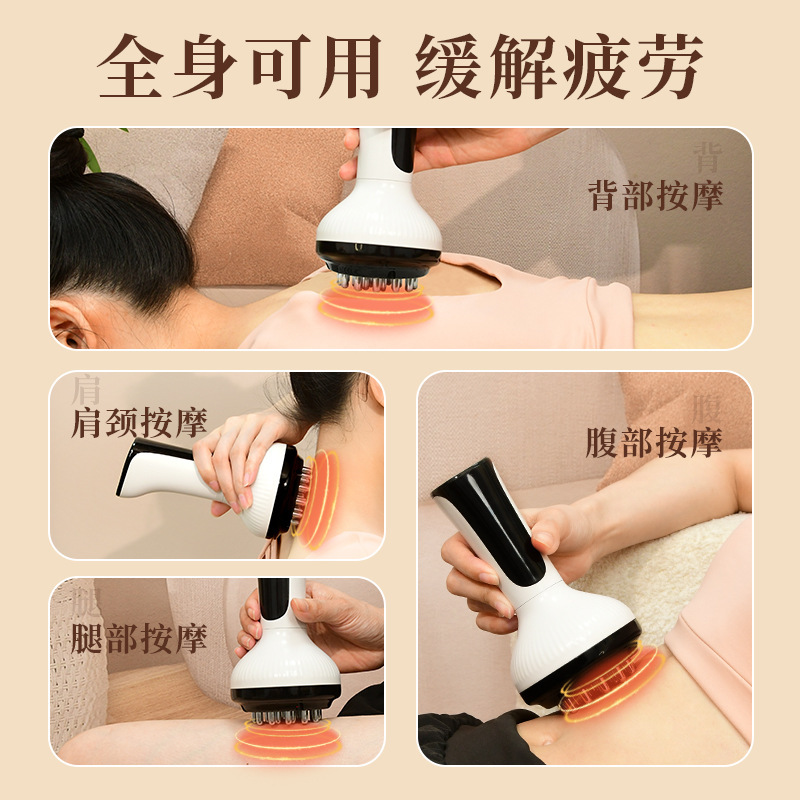 全身可用 缓解疲劳

背

背部按摩

肩

肩颈按摩

腹

腹部按摩

腿

腿部按摩