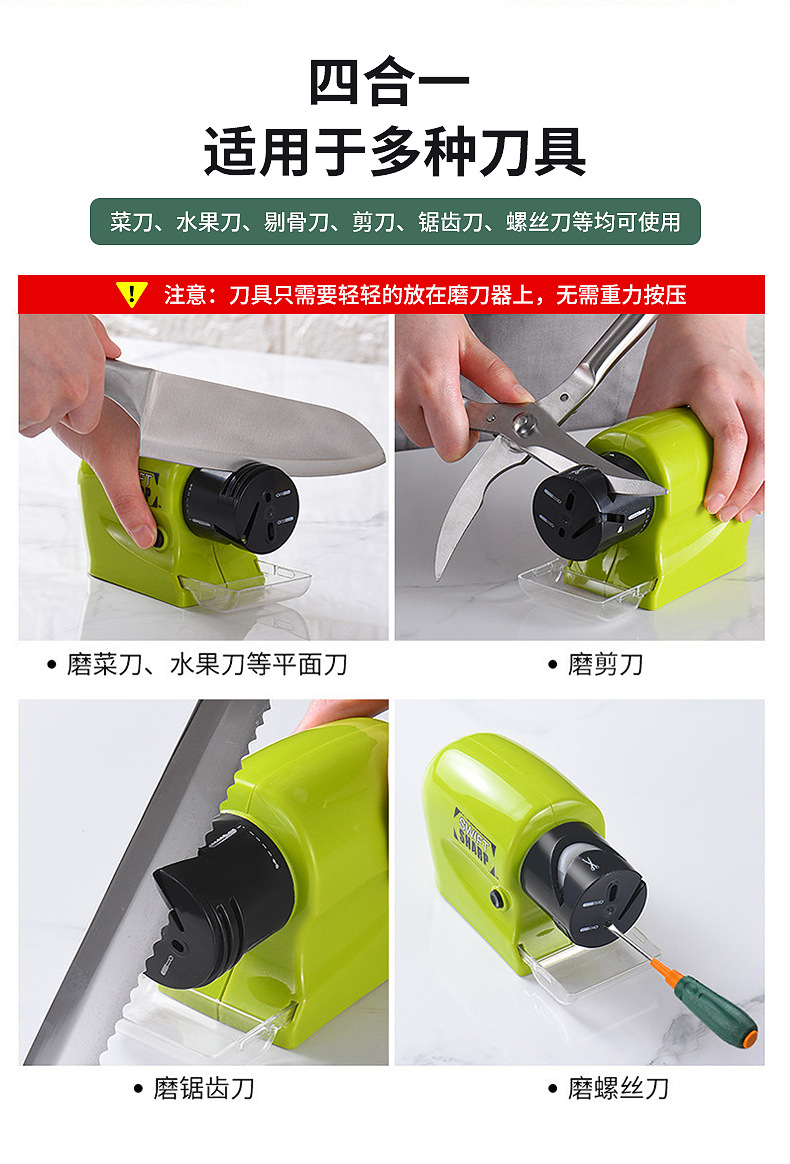 四合一
适用于多种刀具

菜刀、水果刀、剔骨刀、剪刀、锯齿刀、螺丝刀等均可使用

注意：刀具只需要轻轻的放在磨刀器上，无需重力按压

• 磨菜刀、水果刀等平面刀

• 磨剪刀

• 磨锯齿刀

SWIFT SHARP

• 磨螺丝刀