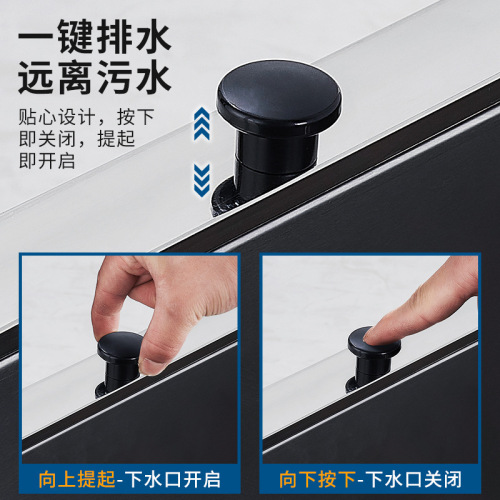 一键排水
远离污水

贴心设计，按下即关闭，提起即开启

向上提起-下水口开启

向下按下-下水口关闭