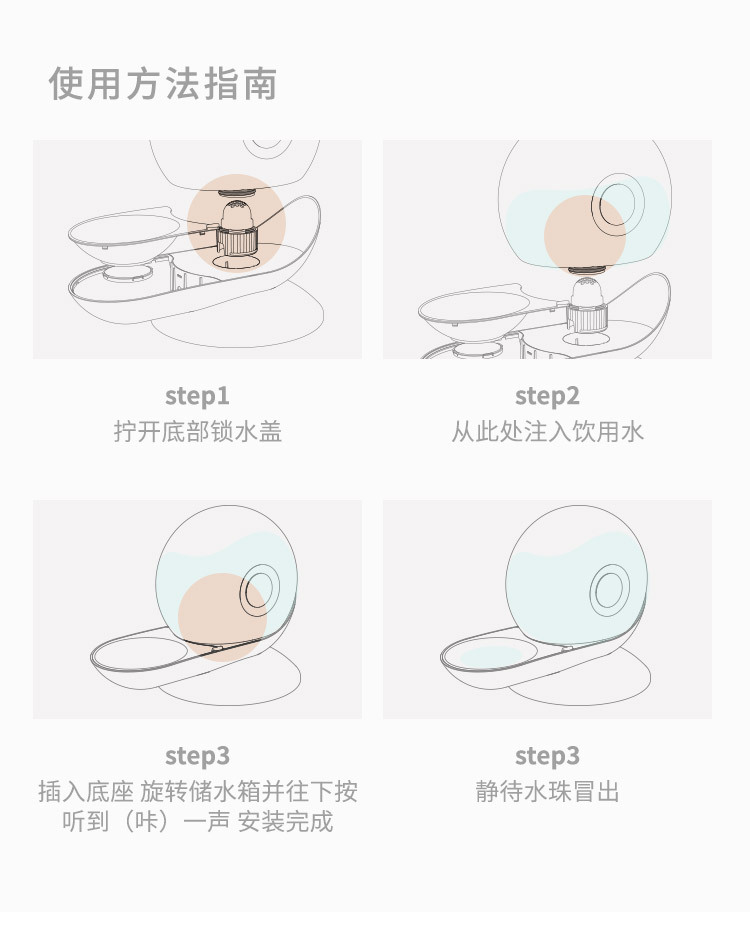 使用方法指南

step1
拧开底部锁水盖

step2
从此处注入饮用水

step3
插入底座 旋转储水箱并往下按
听到（咔）一声 安装完成

step3
静待水珠冒出