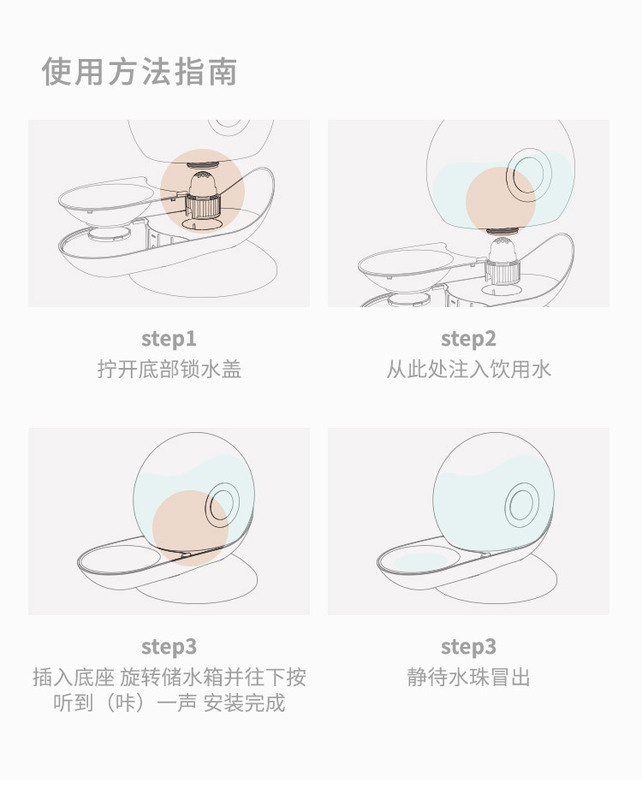 使用方法指南

step1
拧开底部锁水盖

step2
从此处注入饮用水

step3
插入底座 旋转储水箱并往下按
听到（咔）一声 安装完成

step3
静待水珠冒出