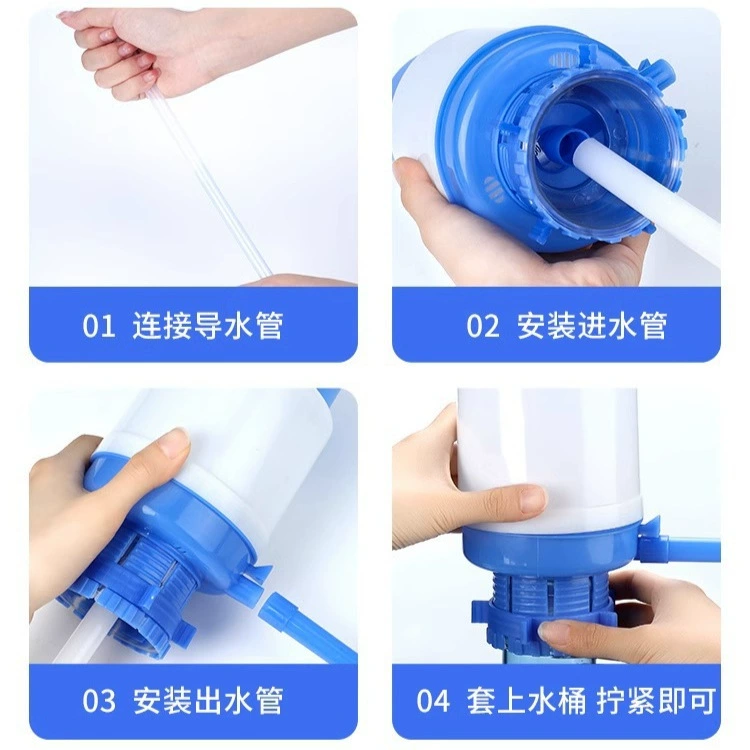 01 连接导水管

02 安装进水管

03 安装出水管

04 套上水桶 拧紧即可