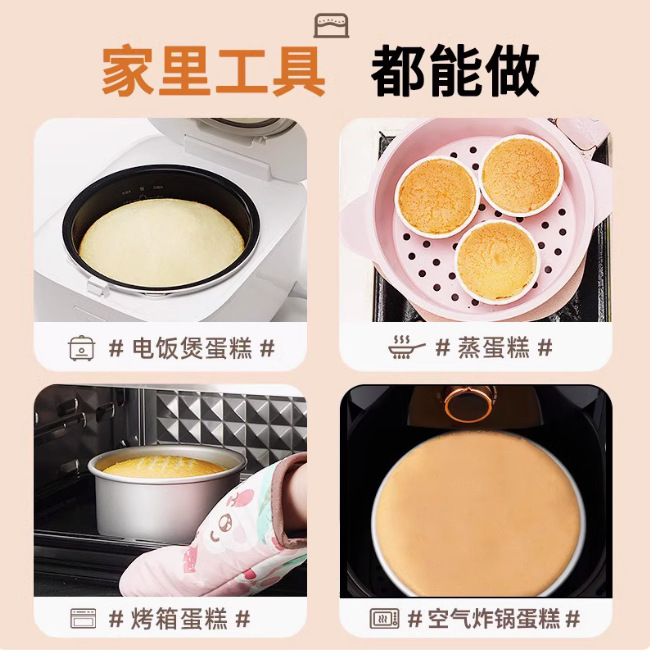 家里工具 都能做

# 电饭煲蛋糕 #

# 蒸蛋糕 #

# 烤箱蛋糕 #

# 空气炸锅蛋糕 #