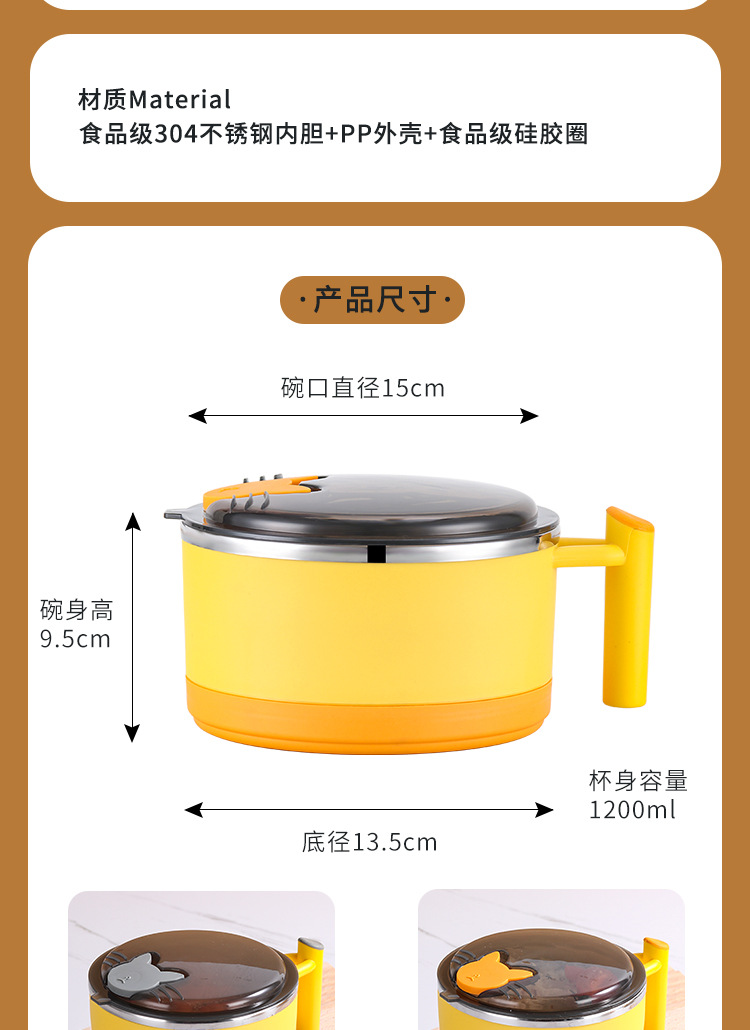 材质Material
食品级304不锈钢内胆+PP外壳+食品级硅胶圈

·产品尺寸·

碗口直径15cm

碗身高
9.5cm

杯身容量
1200ml

底径13.5cm