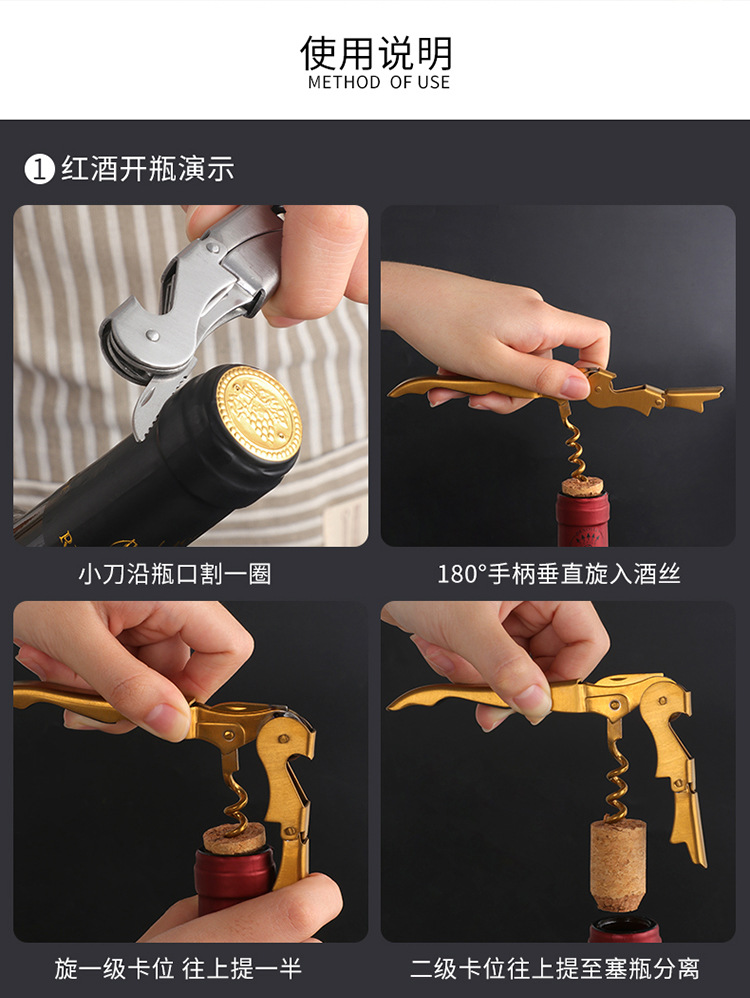 使用说明
METHOD OF USE

1 红酒开瓶演示

小刀沿瓶口割一圈

180°手柄垂直旋入酒丝

旋一级卡位 往上提一半

二级卡位往上提至塞瓶分离