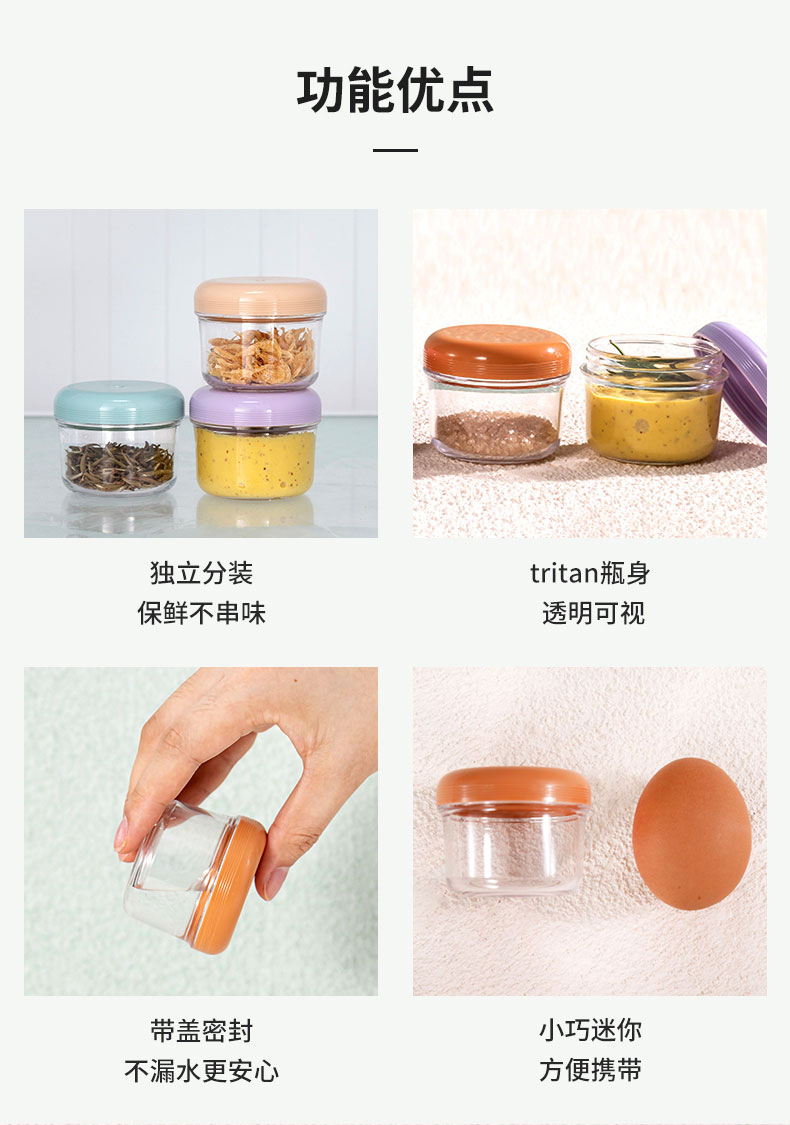 功能优点

独立分装
保鲜不串味

tritan瓶身
透明可视

带盖密封
不漏水更安心

小巧迷你
方便携带