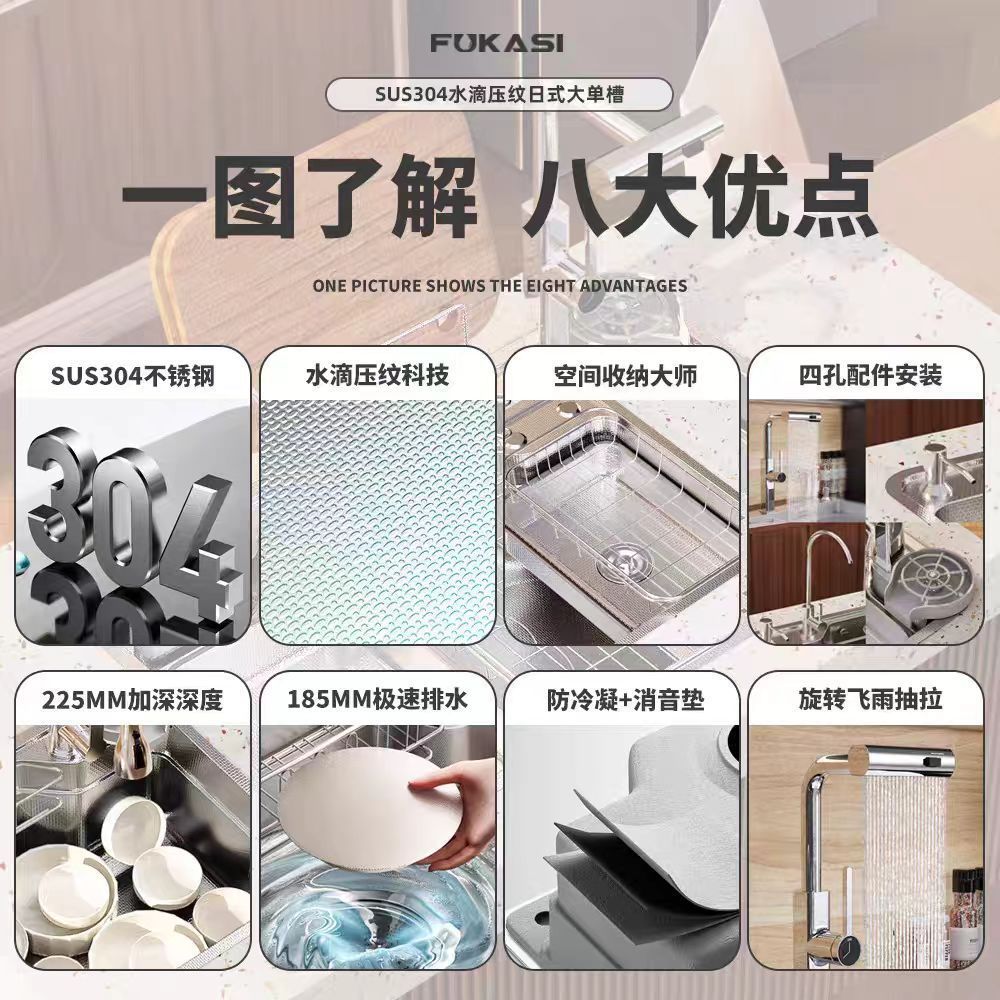 FUKASI

SUS304水滴压纹日式大单槽

一图了解 八大优点

ONE PICTURE SHOWS THE EIGHT ADVANTAGES

SUS304不锈钢

304

水滴压纹科技

空间收纳大师

四孔配件安装

225MM加深深度

185MM极速排水

防冷凝+消音垫

旋转飞雨抽拉