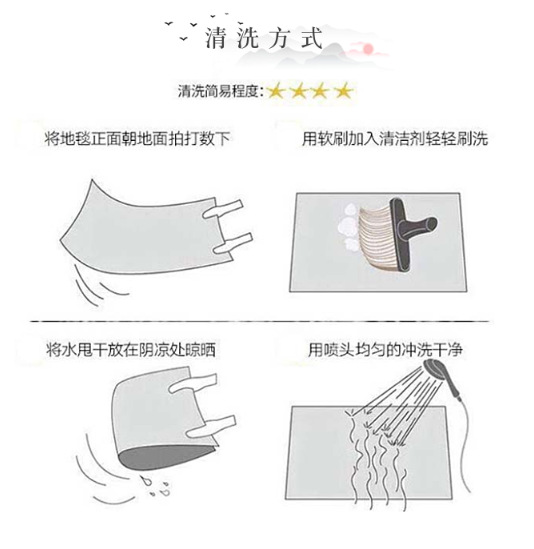 清洗方式

清洗简易程度:★★★★

将地毯正面朝地面拍打数下

用软刷加入清洁剂轻轻刷洗

将水甩干放在阴凉处晾晒

用喷头均匀的冲洗干净