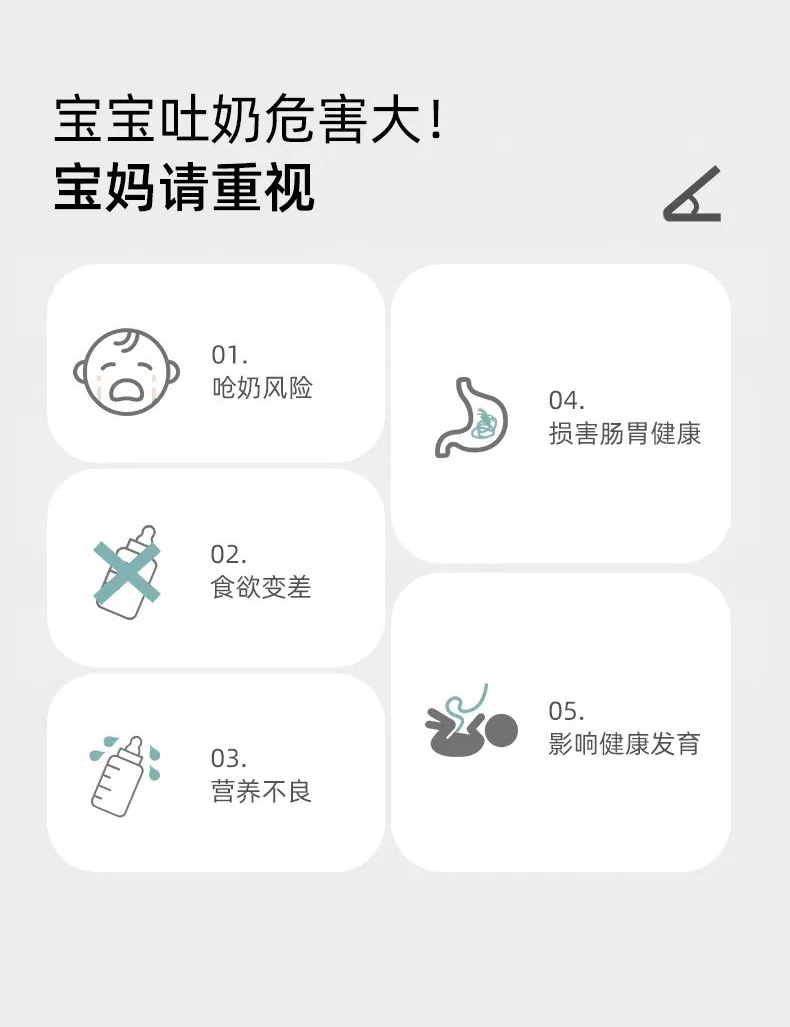 宝宝吐奶危害大!
宝妈请重视

01.
呛奶风险

02.
食欲变差

03.
营养不良

04.
损害肠胃健康

05.
影响健康发育