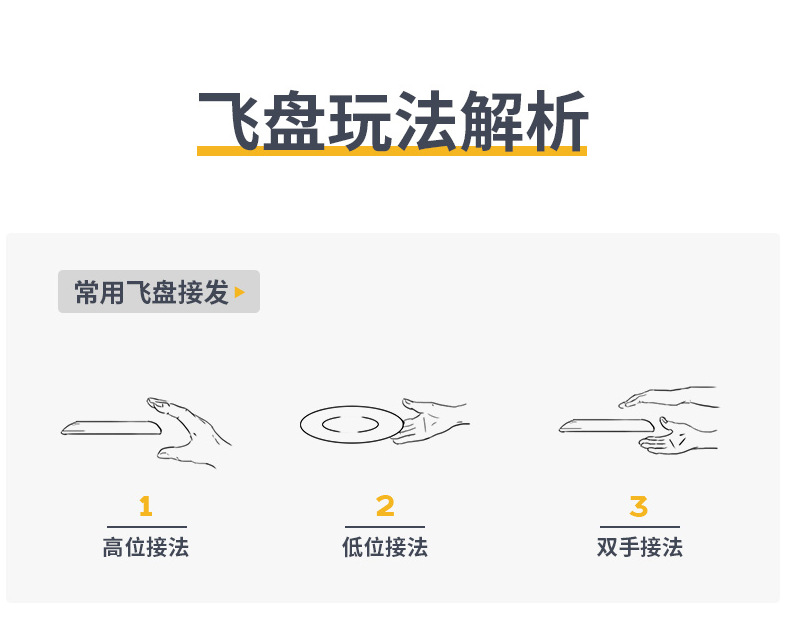 飞盘玩法解析

常用飞盘接发

1
高位接法

2
低位接法

3
双手接法