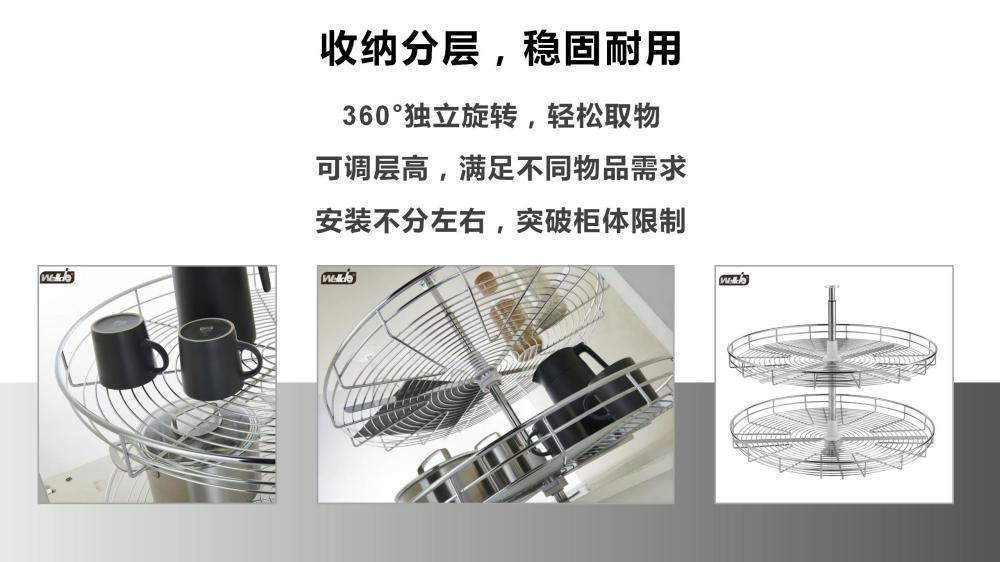 收纳分层，稳固耐用

360°独立旋转，轻松取物

可调层高，满足不同物品需求

安装不分左右，突破柜体限制

Welldo

Welldo

Welldo