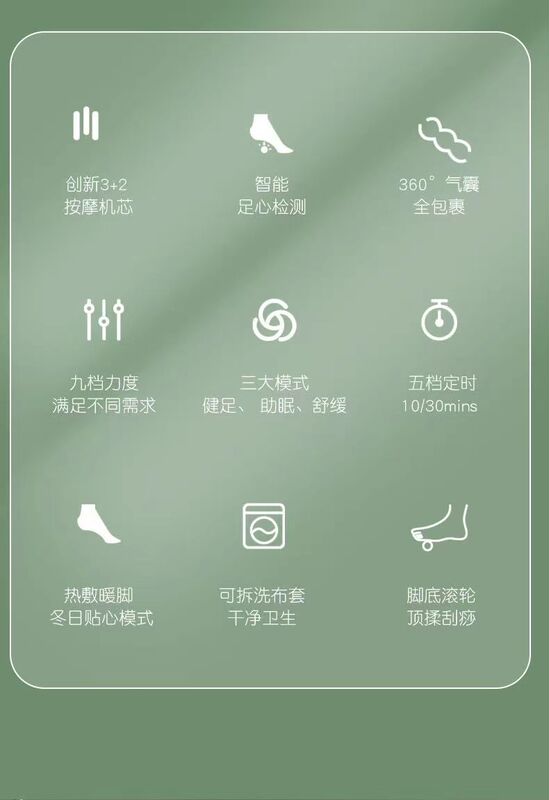 创新3+2
按摩机芯

智能
足心检测

360°气囊
全包裹

九档力度
满足不同需求

三大模式
健足、助眠、舒缓

五档定时
10/30mins

热敷暖脚
冬日贴心模式

可拆洗布套
干净卫生

脚底滚轮
顶揉刮痧