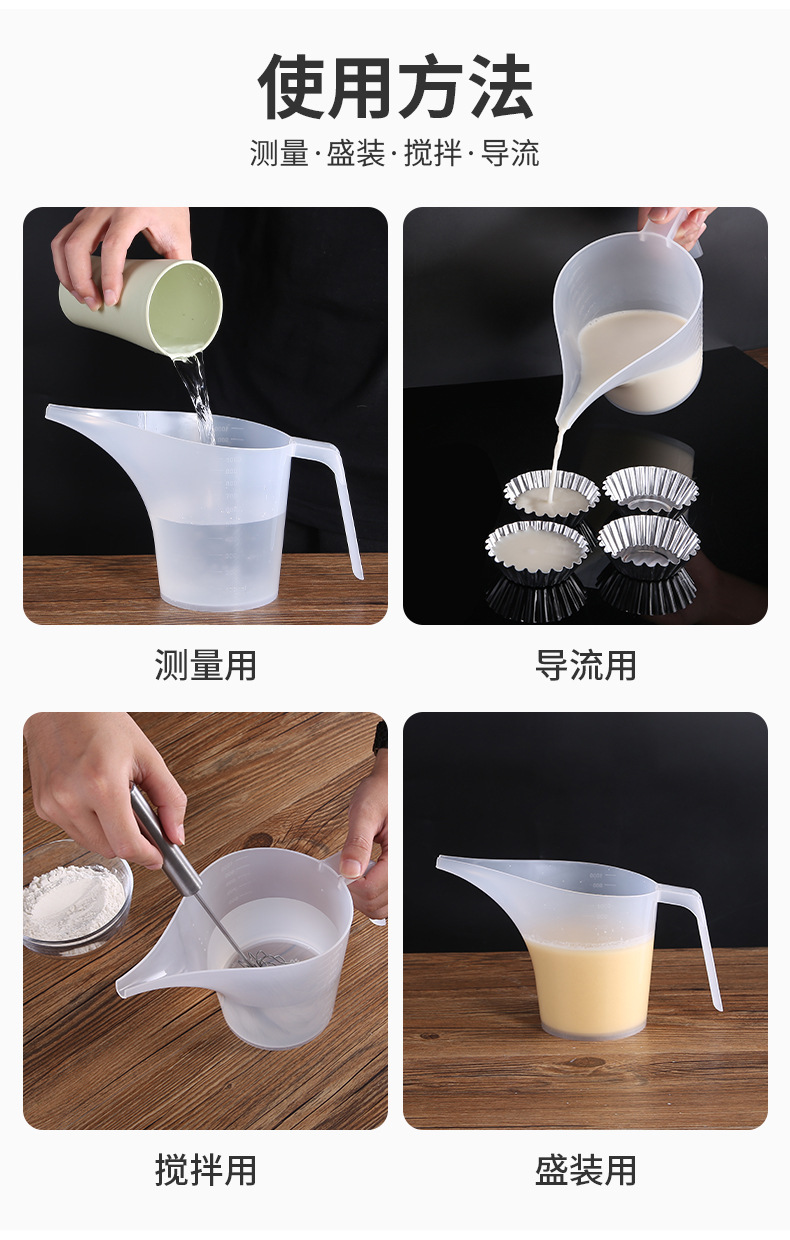 使用方法

测量·盛装·搅拌·导流

测量用

导流用

搅拌用

盛装用