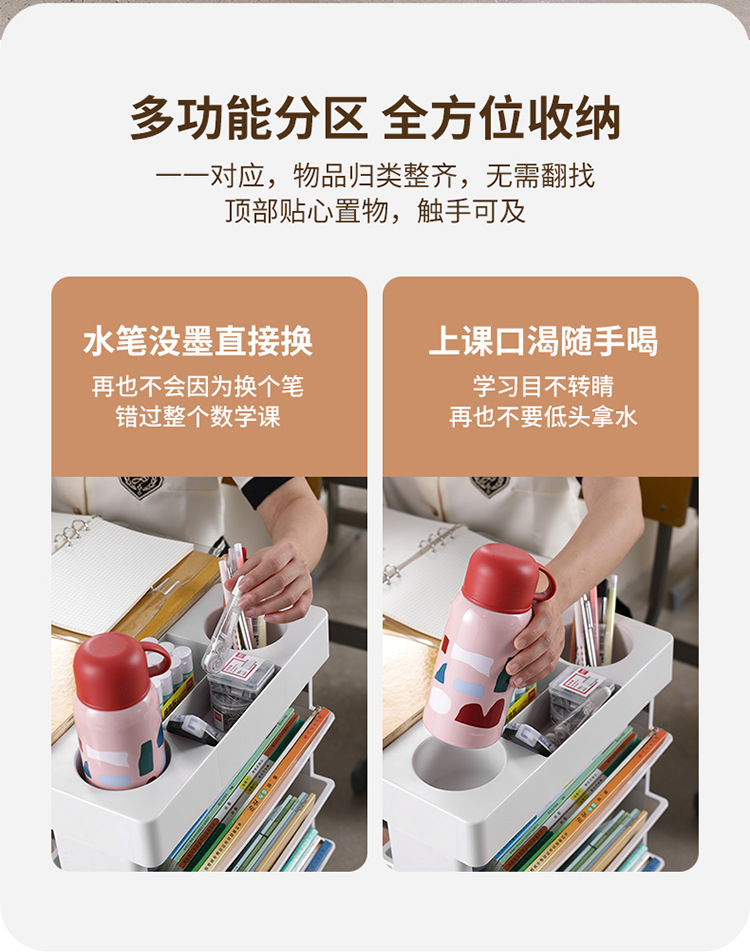 多功能分区 全方位收纳

一一对应，物品归类整齐，无需翻找
顶部贴心置物，触手可及

水笔没墨直接换

再也不会因为换个笔
错过整个数学课

上课口渴随手喝

学习目不转睛
再也不要低头拿水