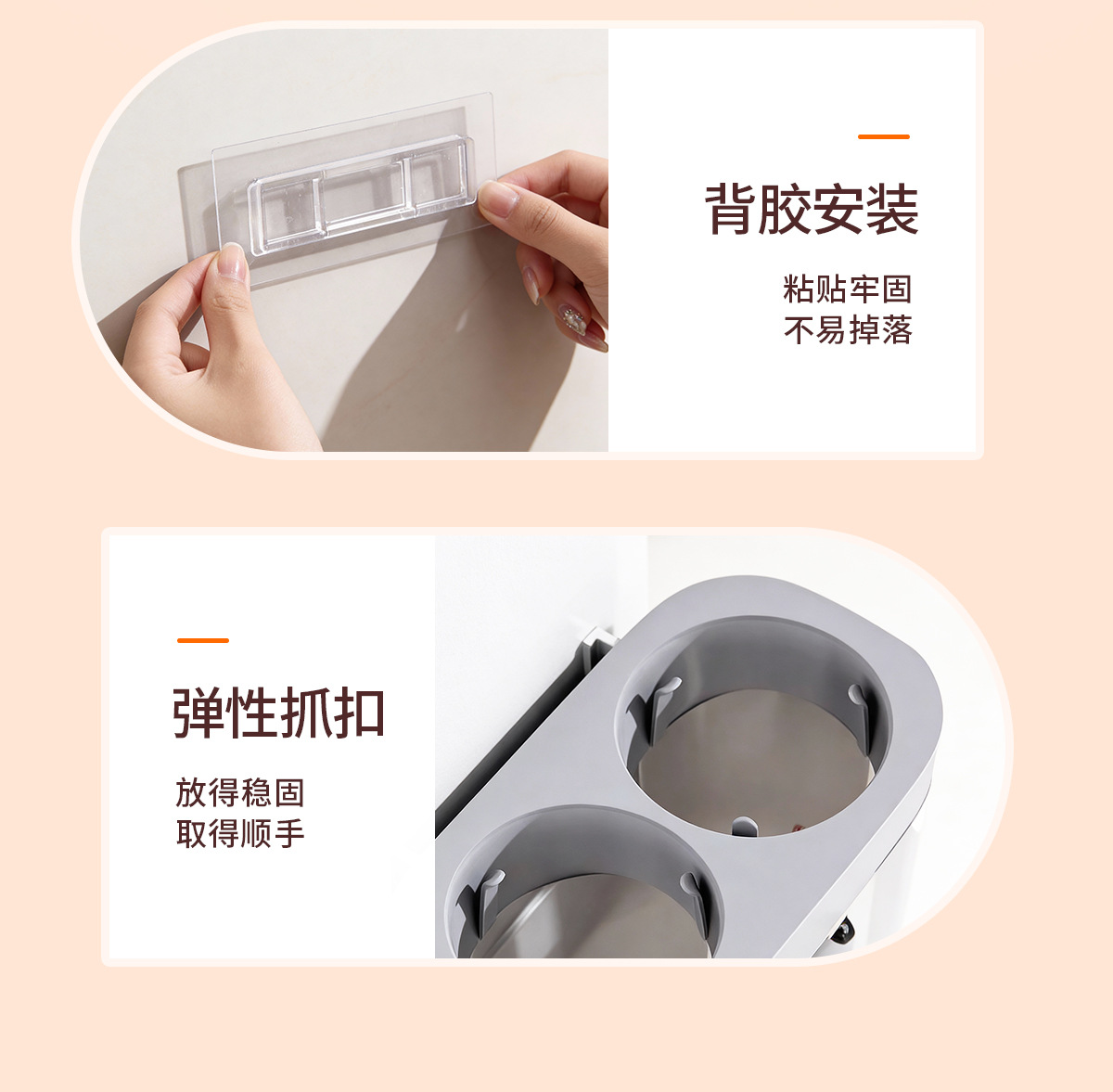 背胶安装

粘贴牢固
不易掉落

弹性抓扣

放得稳固
取得顺手