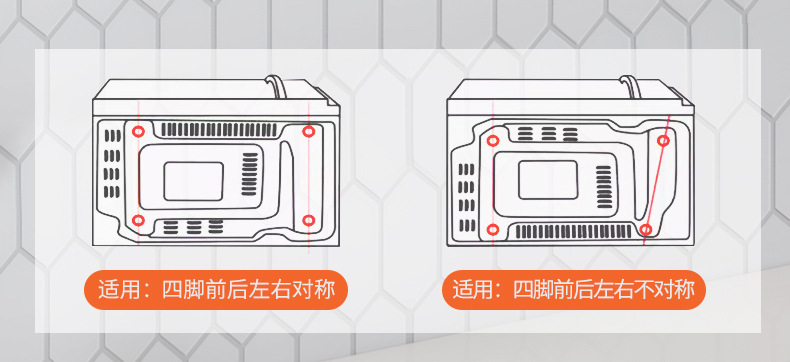 适用：四脚前后左右对称

适用：四脚前后左右不对称