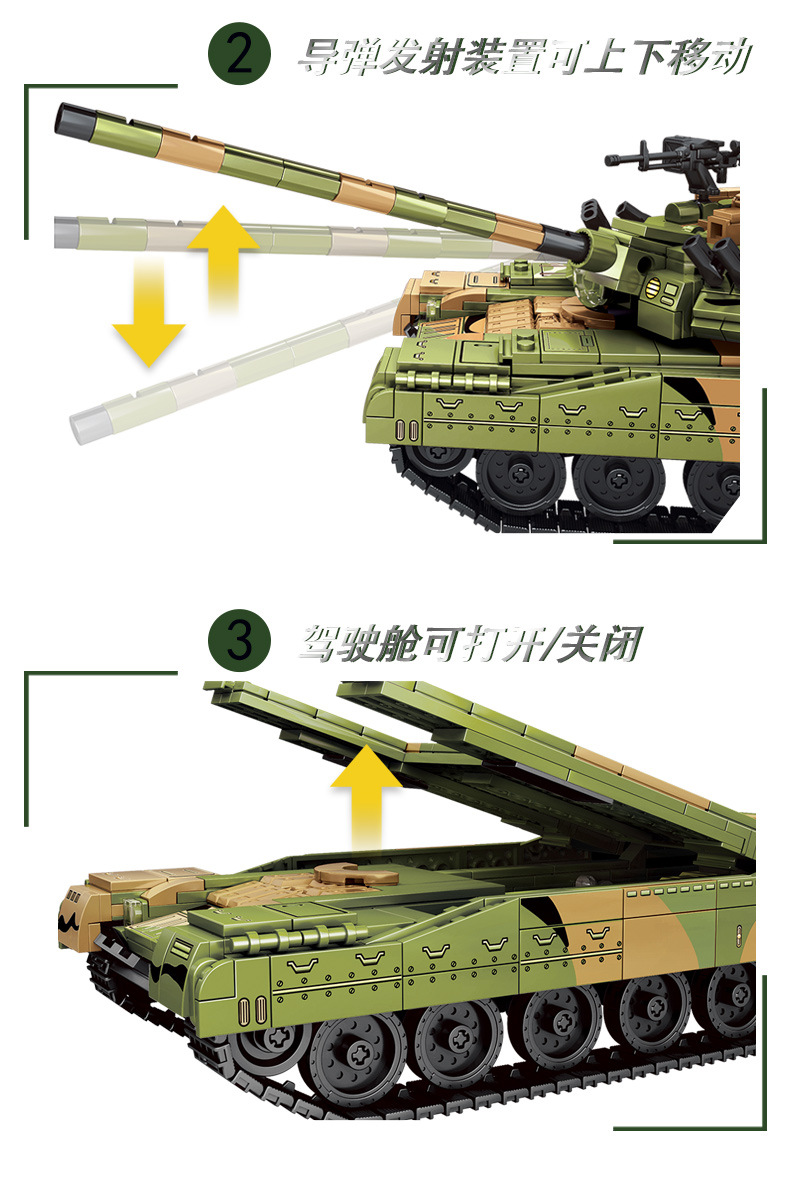 2 导弹发射装置可上下移动

3 驾驶舱可打开/关闭