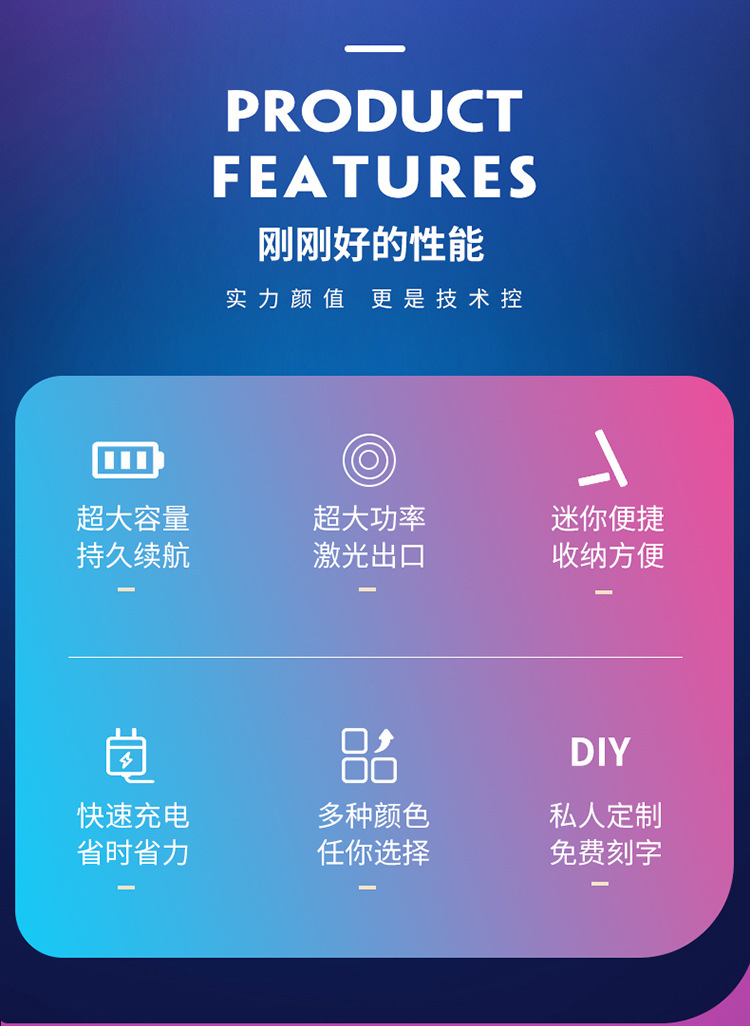 PRODUCT
FEATURES

刚刚好的性能

实力颜值 更是技术控

超大容量
持久续航

超大功率
激光出口

迷你便捷
收纳方便

快速充电
省时省力

多种颜色
任你选择

DIY

私人定制
免费刻字