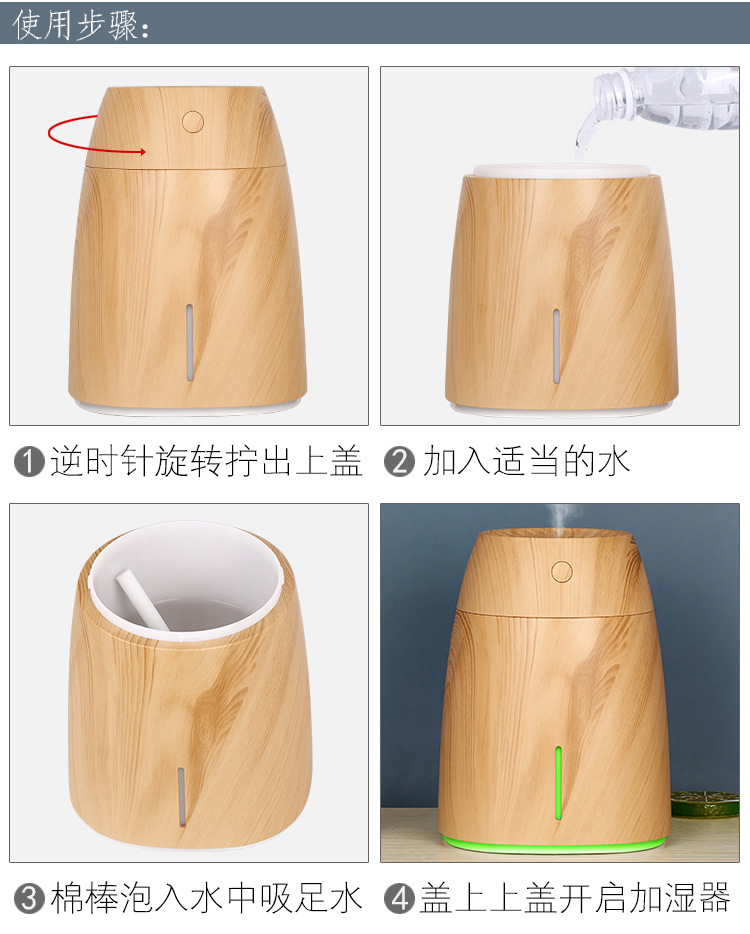 使用步骤：

❶逆时针旋转拧出上盖 ❷加入适当的水

❸棉棒泡入水中吸足水 ❹盖上上盖开启加湿器