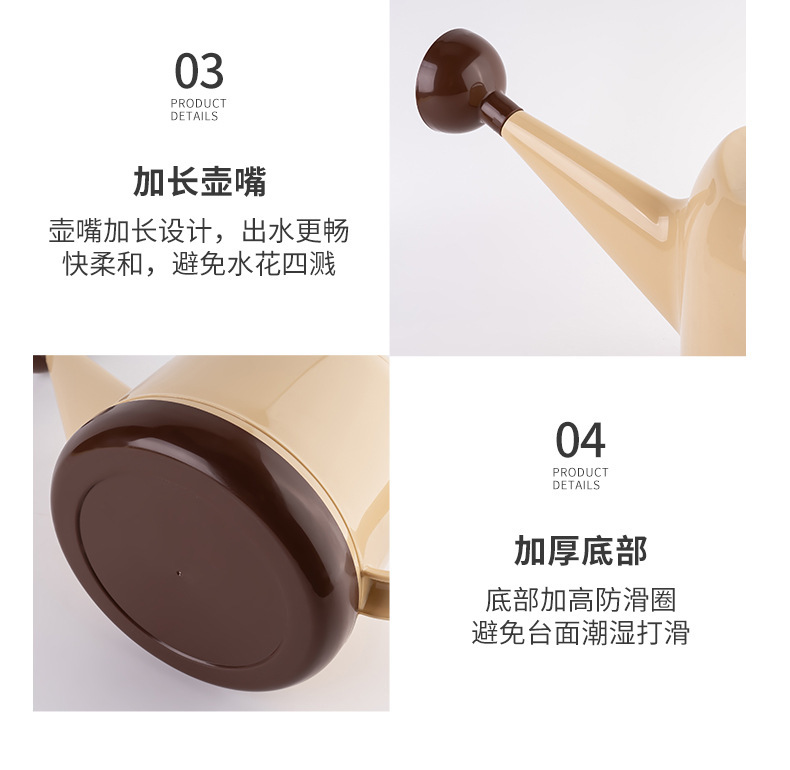 03
PRODUCT
DETAILS

加长壶嘴

壶嘴加长设计，出水更畅快柔和，避免水花四溅

04
PRODUCT
DETAILS

加厚底部

底部加高防滑圈
避免台面潮湿打滑