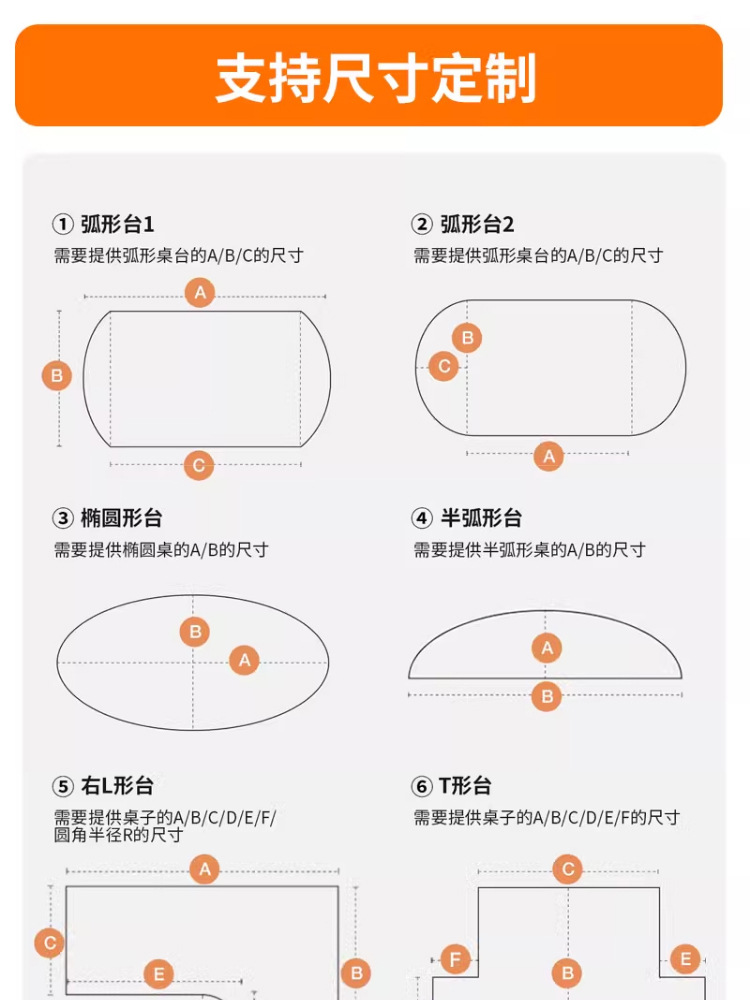 支持尺寸定制

① 弧形台1
需要提供弧形桌台的A/B/C的尺寸

A
B
C

② 弧形台2
需要提供弧形桌台的A/B/C的尺寸

B
C
A

③ 椭圆形台
需要提供椭圆桌的A/B的尺寸

B
A

④ 半弧形台
需要提供半弧形桌的A/B的尺寸

A
B

⑤ 右L形台
需要提供桌子的A/B/C/D/E/F/圆角半径R的尺寸

A
C
E
B

⑥ T形台
需要提供桌子的A/B/C/D/E/F的尺寸

C
F
B
E