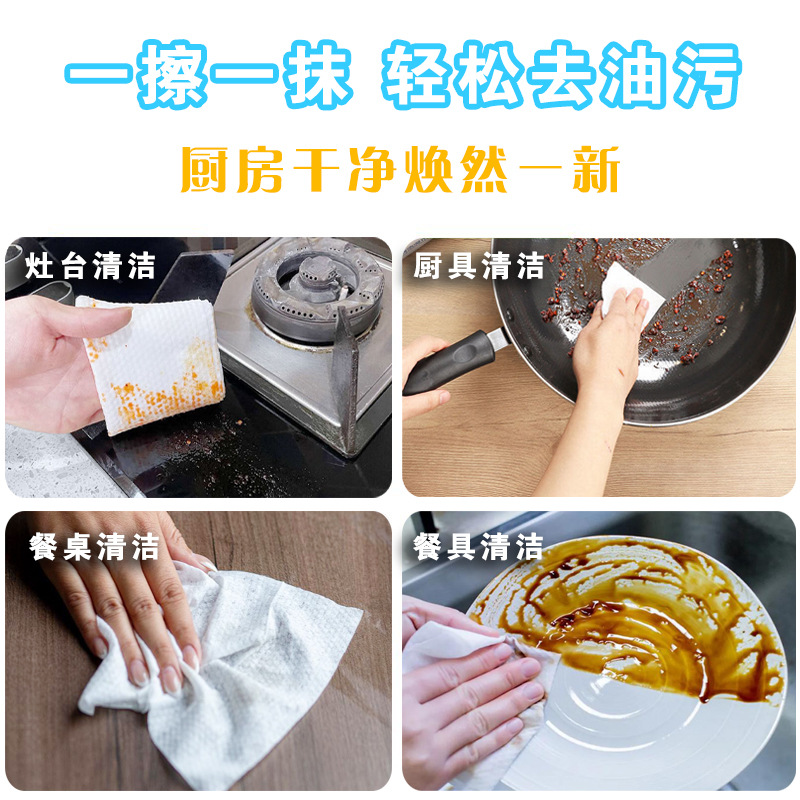 一擦一抹 轻松去油污

厨房干净焕然一新

灶台清洁

厨具清洁

餐桌清洁

餐具清洁