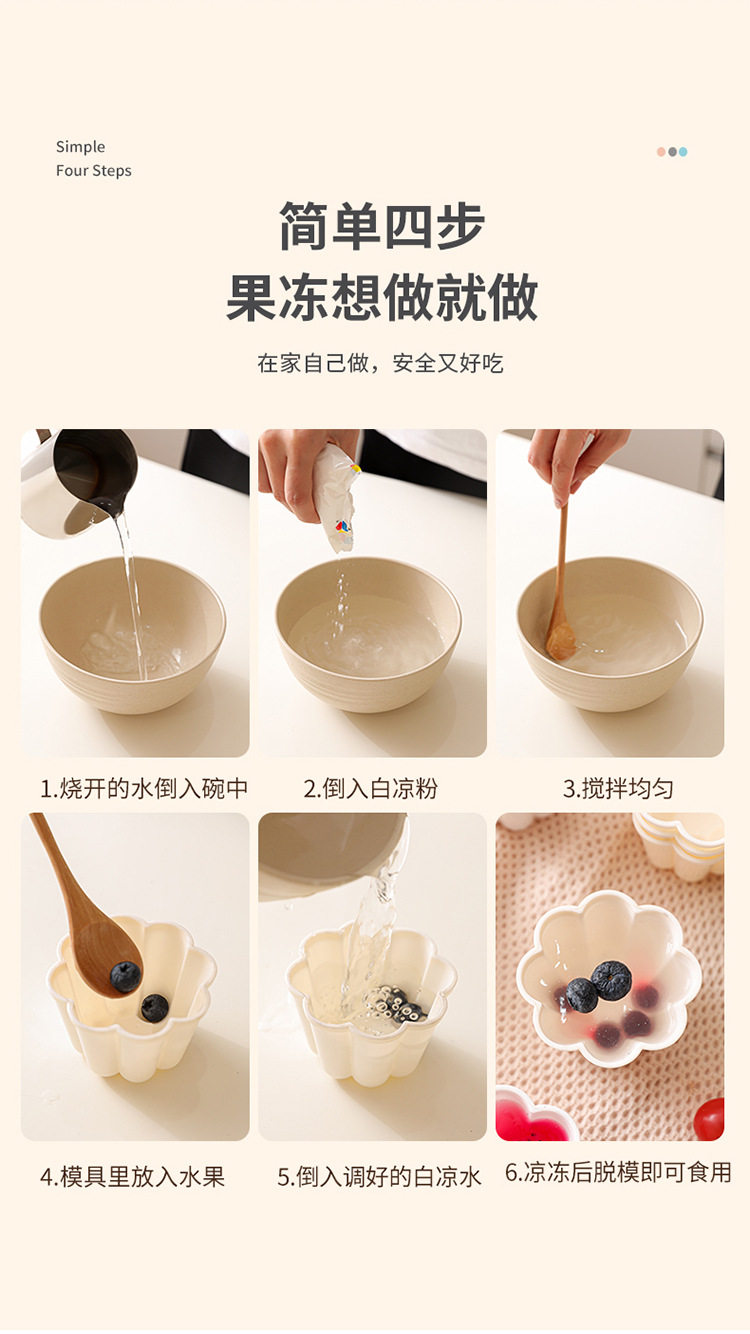 Simple
Four Steps

简单四步
果冻想做就做

在家自己做，安全又好吃

1.烧开的水倒入碗中

2.倒入白凉粉

3.搅拌均匀

4.模具里放入水果

5.倒入调好的白凉水

6.凉冻后脱模即可食用