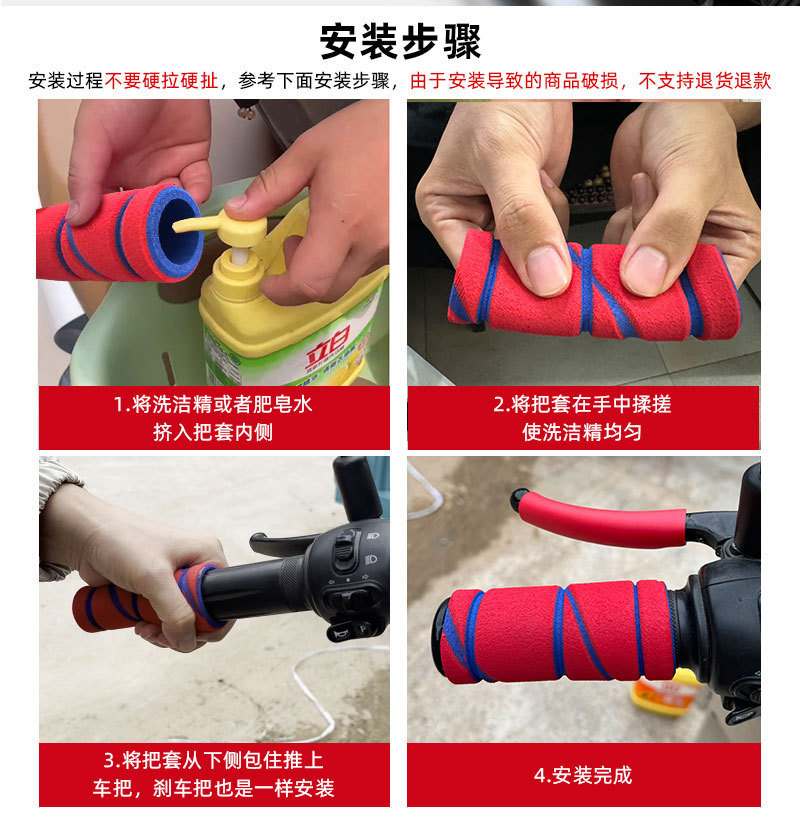 安装步骤

安装过程不要硬拉硬扯，参考下面安装步骤，由于安装导致的商品破损，不支持退货退款

立白

1.将洗洁精或者肥皂水挤入把套内侧

2.将把套在手中揉搓使洗洁精均匀

3.将把套从下侧包住推上车把，刹车把也是一样安装

4.安装完成