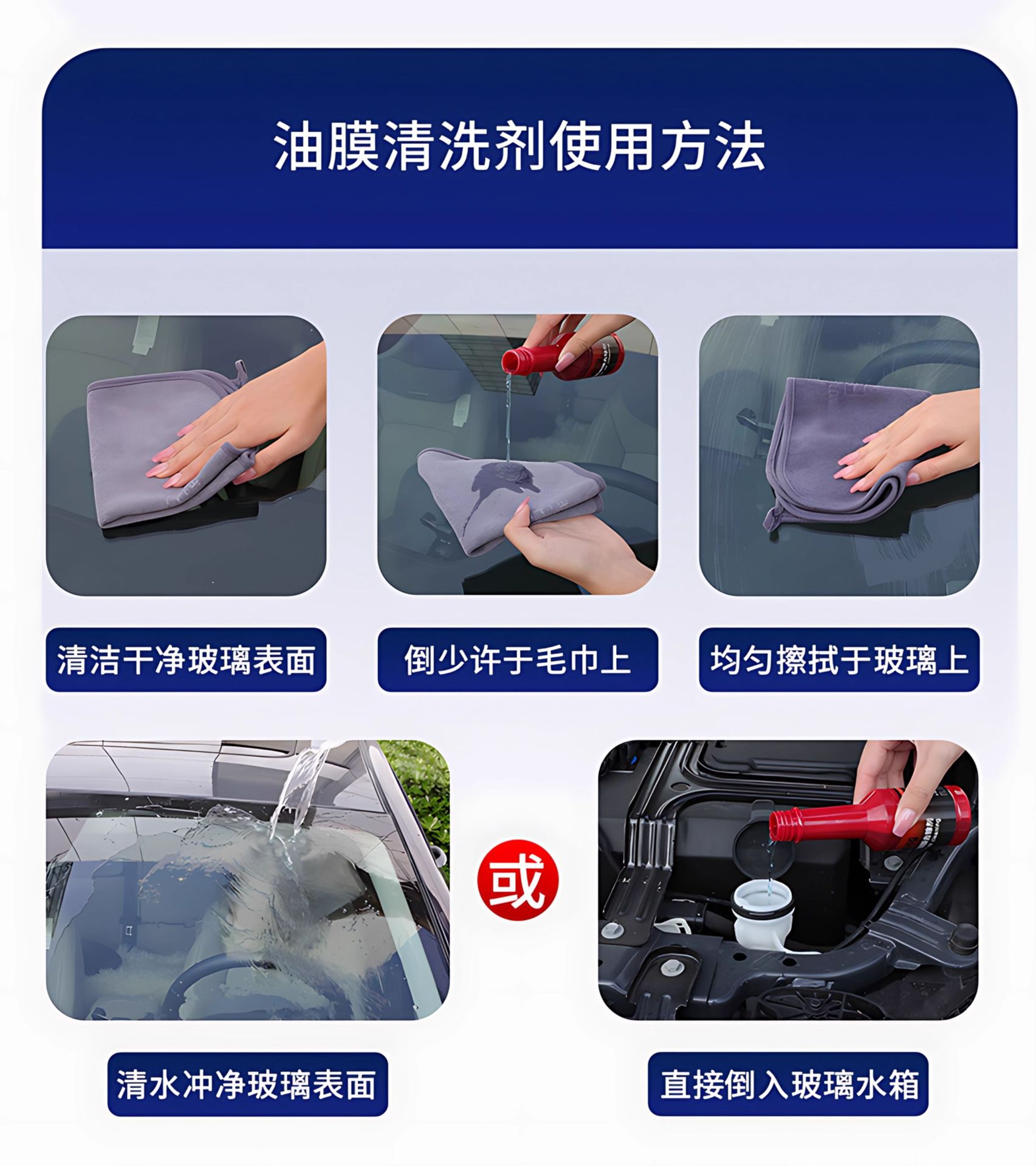 油膜清洗剂使用方法

清洁干净玻璃表面

倒少许于毛巾上

均匀擦拭于玻璃上

或

清水冲净玻璃表面

直接倒入玻璃水箱