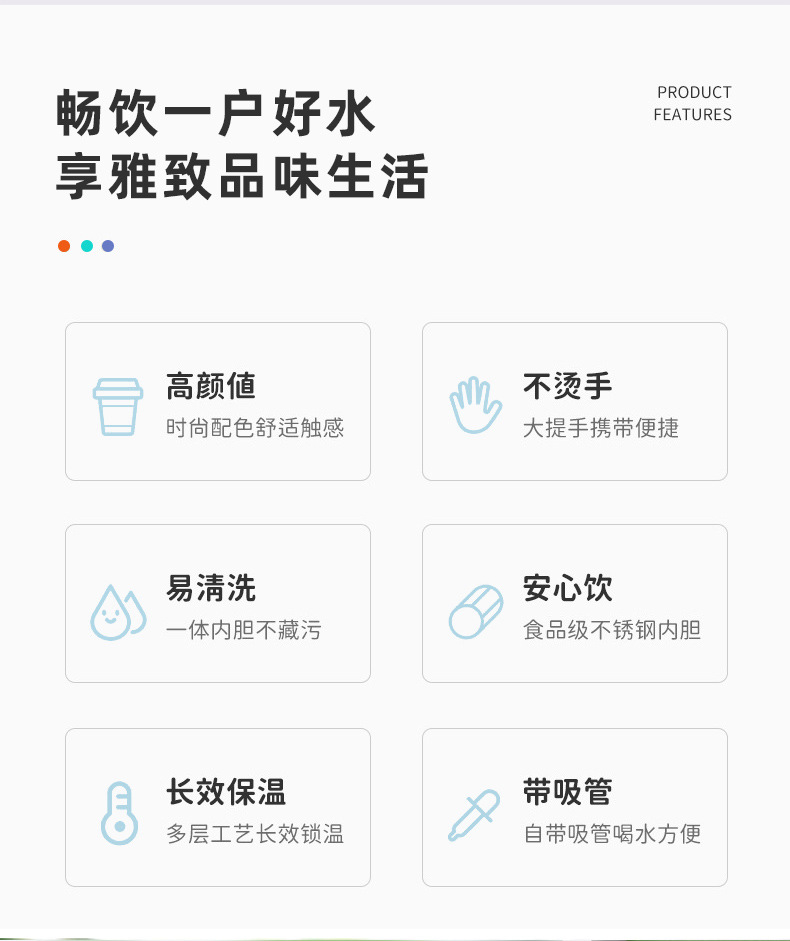 畅饮一户好水
享雅致品味生活

PRODUCT
FEATURES

高颜值
时尚配色舒适触感

不烫手
大提手携带便捷

易清洗
一体内胆不藏污

安心饮
食品级不锈钢内胆

长效保温
多层工艺长效锁温

带吸管
自带吸管喝水方便