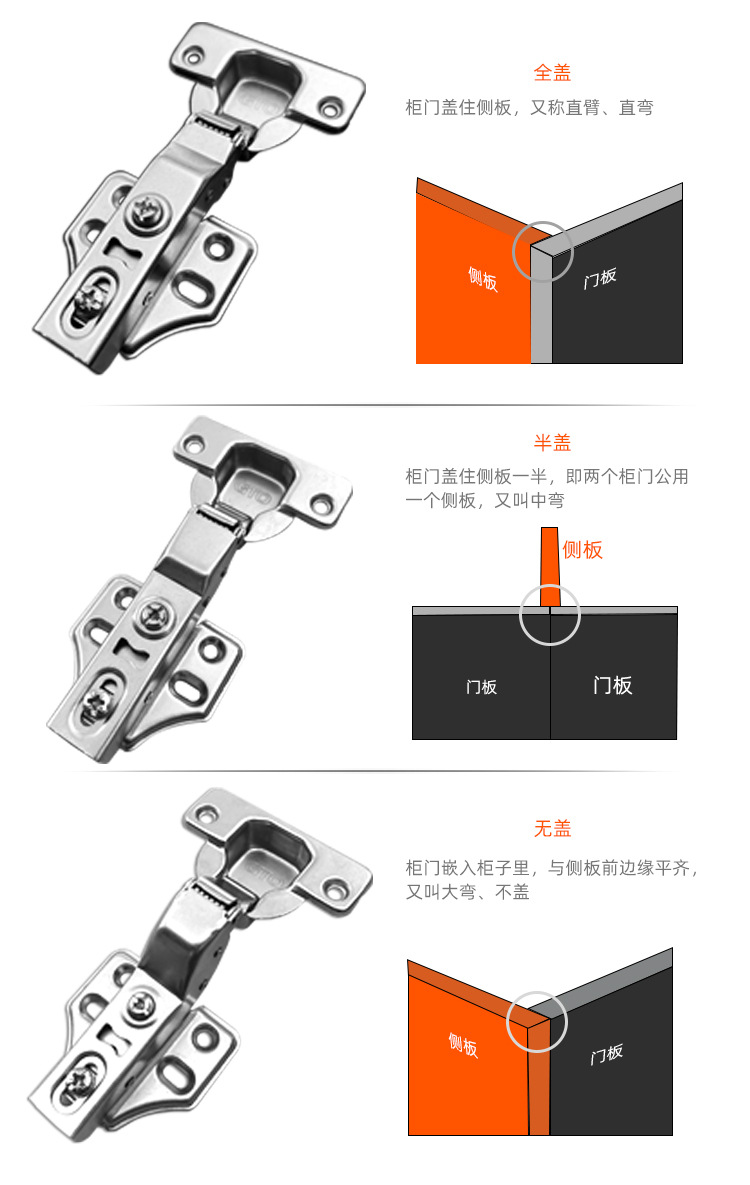 全盖

柜门盖住侧板，又称直臂、直弯

侧板

门板

半盖

柜门盖住侧板一半，即两个柜门公用一个侧板，又叫中弯

侧板

门板

门板

无盖

柜门嵌入柜子里，与侧板前边缘平齐，又叫大弯、不盖

侧板

门板