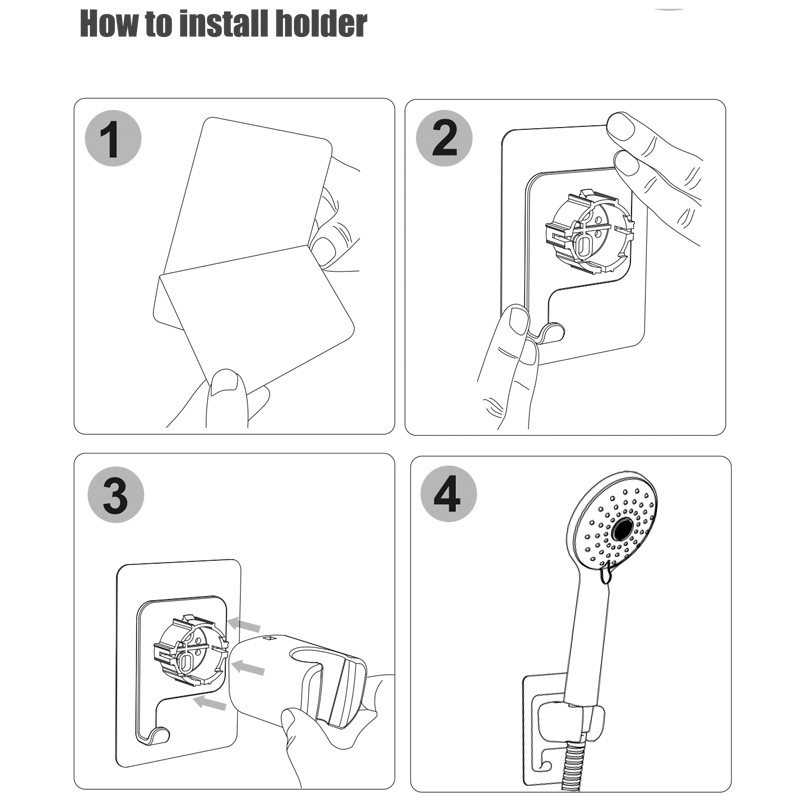 How to install holder

1

2

3

4