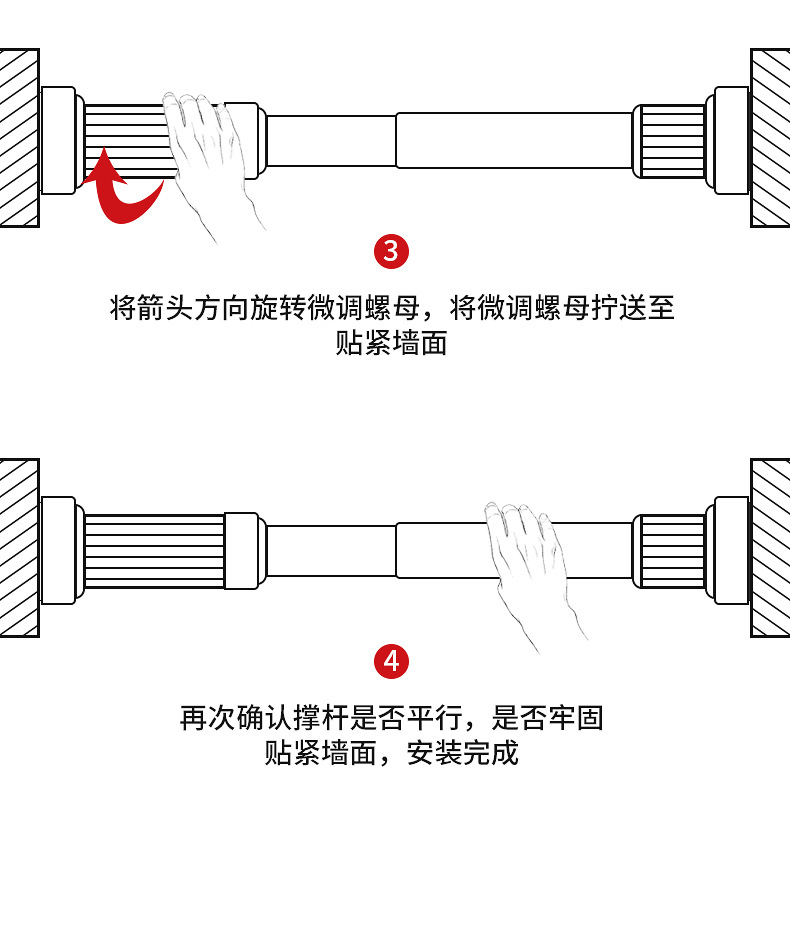 3

将箭头方向旋转微调螺母，将微调螺母拧送至贴紧墙面

4

再次确认撑杆是否平行，是否牢固贴紧墙面，安装完成