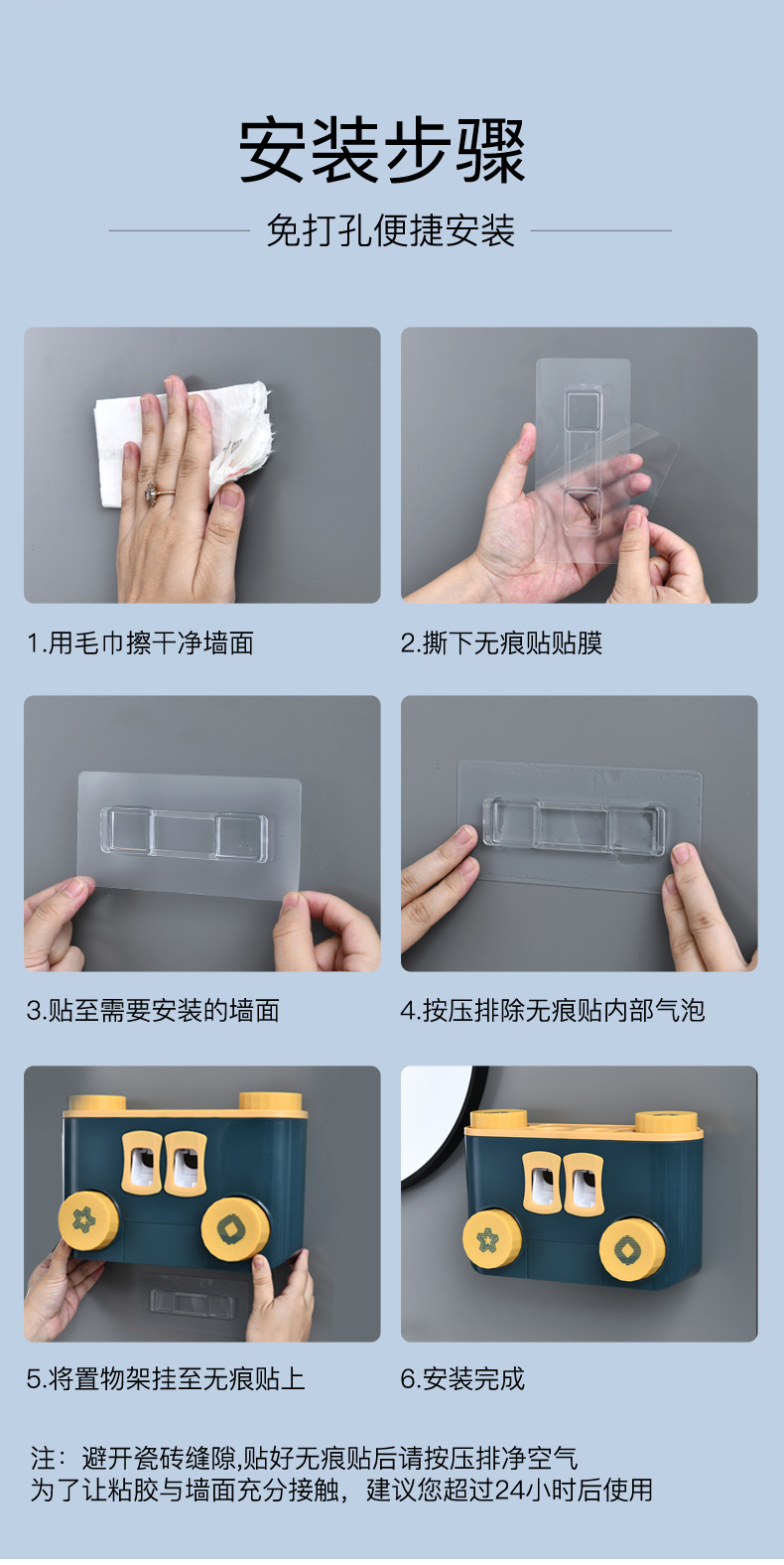 安装步骤

免打孔便捷安装

1.用毛巾擦干净墙面

2.撕下无痕贴贴膜

3.贴至需要安装的墙面

4.按压排除无痕贴内部气泡

5.将置物架挂至无痕贴上

6.安装完成

注：避开瓷砖缝隙,贴好无痕贴后请按压排净空气
为了让粘胶与墙面充分接触，建议您超过24小时后使用