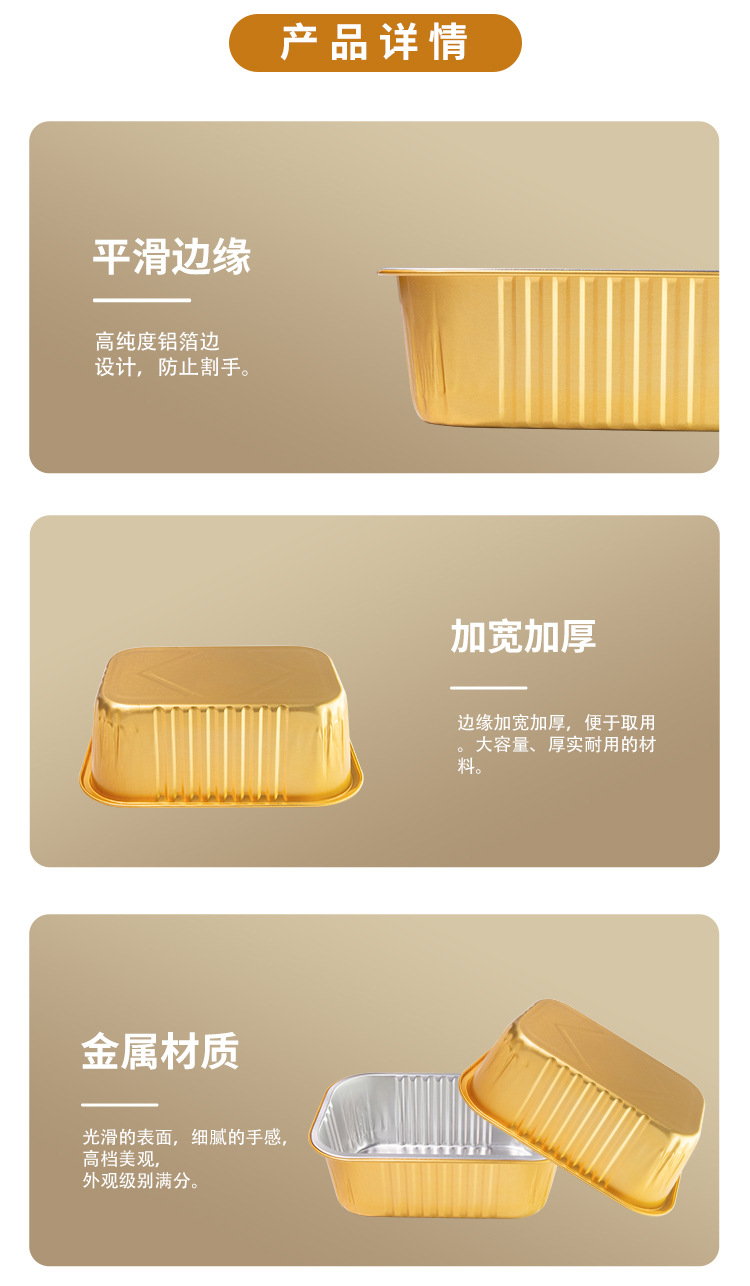 产品详情

平滑边缘

高纯度铝箔边设计，防止割手。

加宽加厚

边缘加宽加厚，便于取用。大容量、厚实耐用的材料。

金属材质

光滑的表面，细腻的手感，高档美观，外观级别满分。