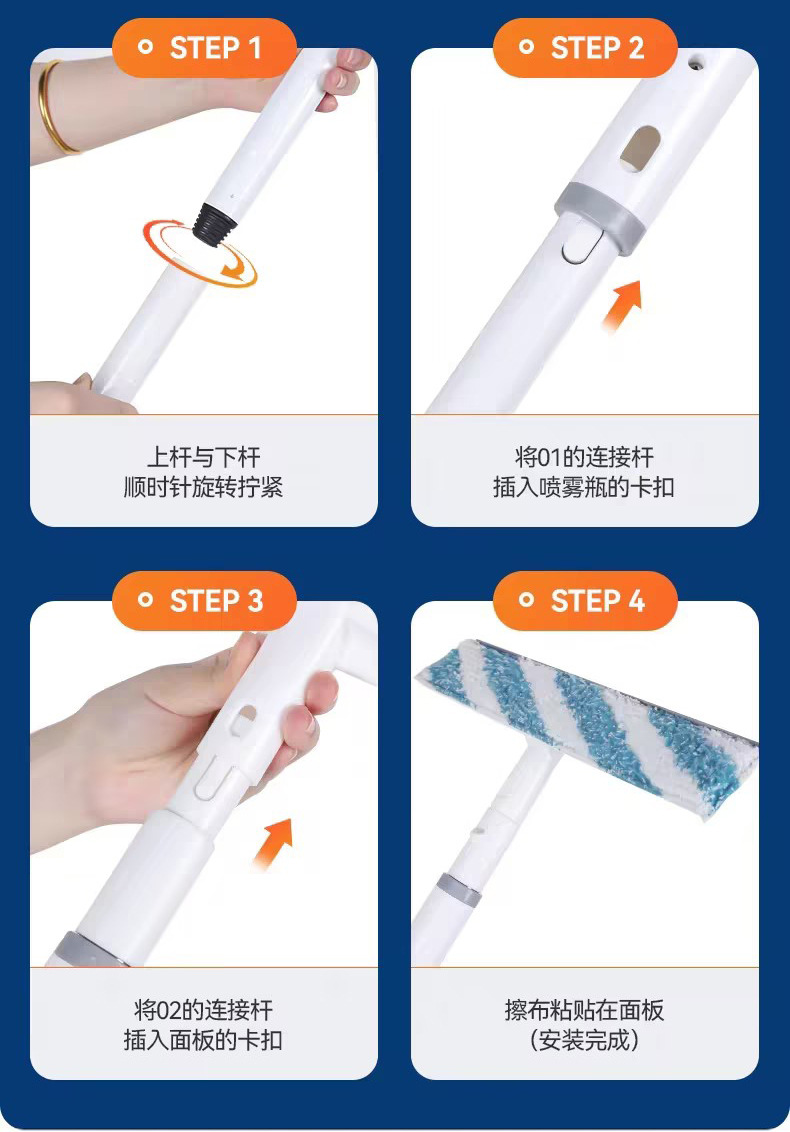 STEP 1

上杆与下杆
顺时针旋转拧紧

STEP 2

将01的连接杆
插入喷雾瓶的卡扣

STEP 3

将02的连接杆
插入面板的卡扣

STEP 4

擦布粘贴在面板
（安装完成）