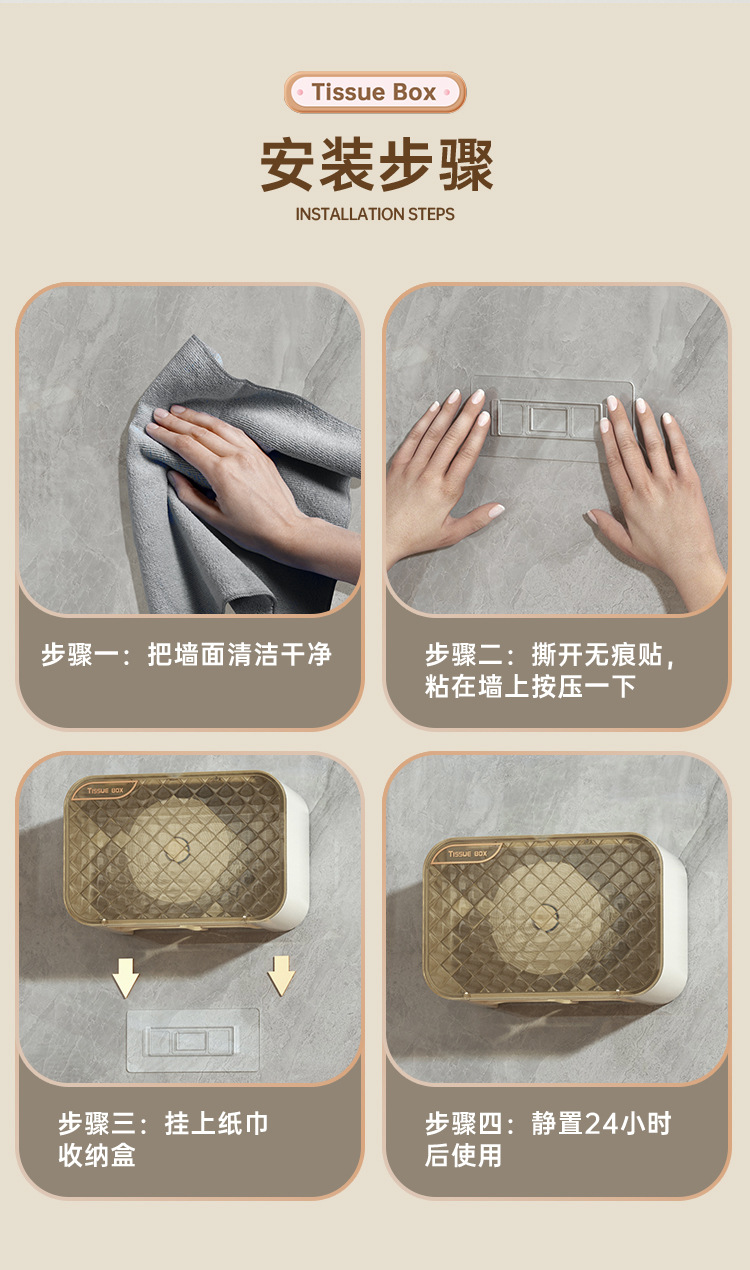 Tissue Box

安装步骤

INSTALLATION STEPS

步骤一：把墙面清洁干净

步骤二：撕开无痕贴，粘在墙上按压一下

Tissue BOX

步骤三：挂上纸巾收纳盒

Tissue BOX

步骤四：静置24小时后使用