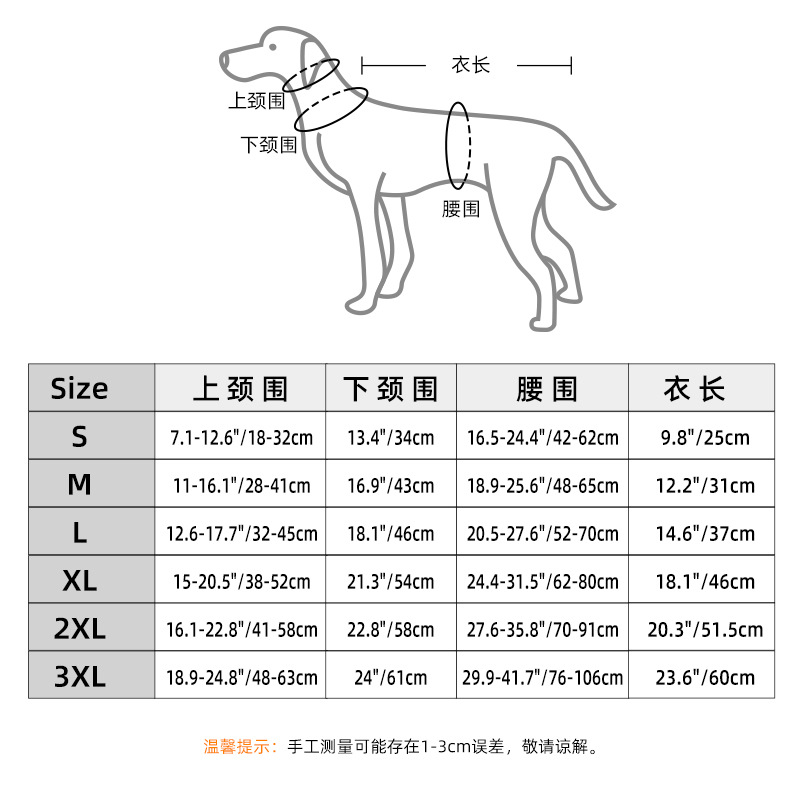 衣长

上颈围

下颈围

腰围

| Size | 上颈围 | 下颈围 | 腰围 | 衣长 |
|---|---|---|---|---|
| S | 7.1-12.6"/18-32cm | 13.4"/34cm | 16.5-24.4"/42-62cm | 9.8"/25cm |
| M | 11-16.1"/28-41cm | 16.9"/43cm | 18.9-25.6"/48-65cm | 12.2"/31cm |
| L | 12.6-17.7"/32-45cm | 18.1"/46cm | 20.5-27.6"/52-70cm | 14.6"/37cm |
| XL | 15-20.5"/38-52cm | 21.3"/54cm | 24.4-31.5"/62-80cm | 18.1"/46cm |
| 2XL | 16.1-22.8"/41-58cm | 22.8"/58cm | 27.6-35.8"/70-91cm | 20.3"/51.5cm |
| 3XL | 18.9-24.8"/48-63cm | 24"/61cm | 29.9-41.7"/76-106cm | 23.6"/60cm |

温馨提示：手工测量可能存在1-3cm误差，敬请谅解。